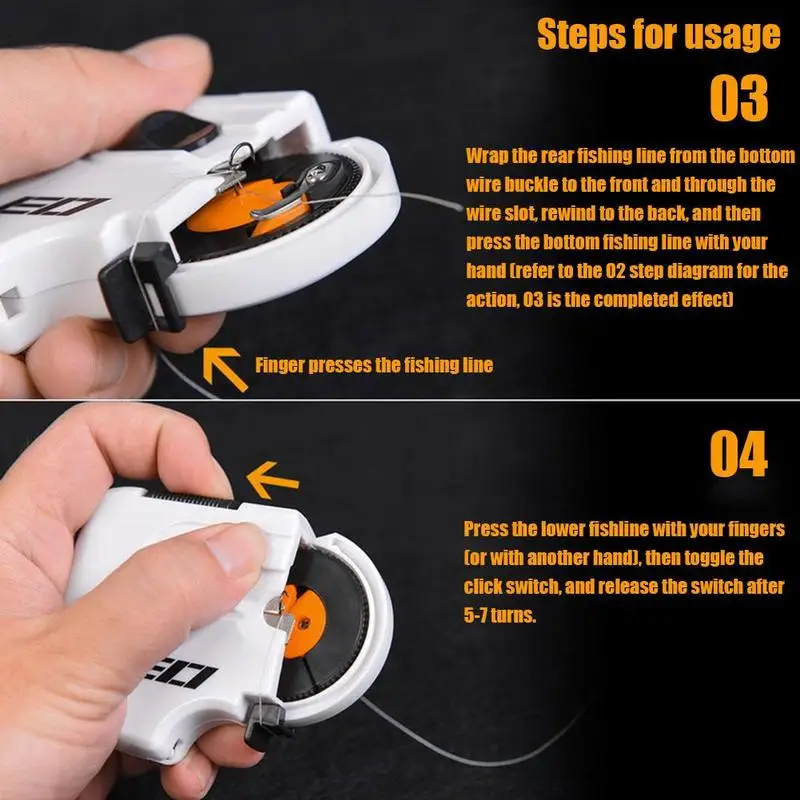 Steps for usage

03

Wrap the rear fishing line from the bottom wire buckle to the front and through the wire slot, rewind to the back, and then press the bottom fishing line with your hand (refer to the 02 step diagram for the action, 03 is the completed effect)

EO

Finger presses the fishing line

04

Press the lower fishline with your fingers (or with another hand), then toggle the click switch, and release the switch after 5-7 turns.

EO