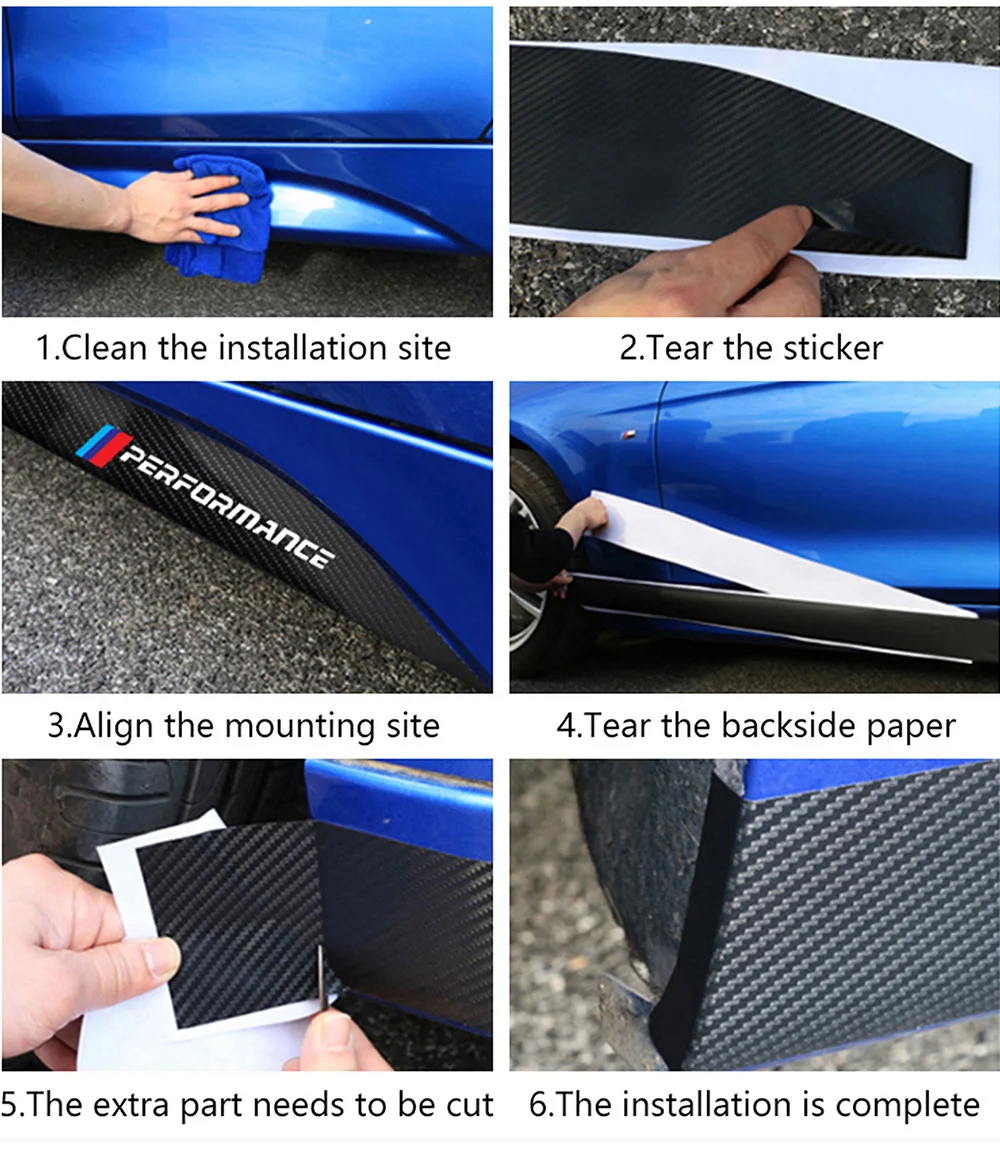 1.Clean the installation site

2.Tear the sticker

PERFORMANCE

3.Align the mounting site

4.Tear the backside paper

5.The extra part needs to be cut

6.The installation is complete