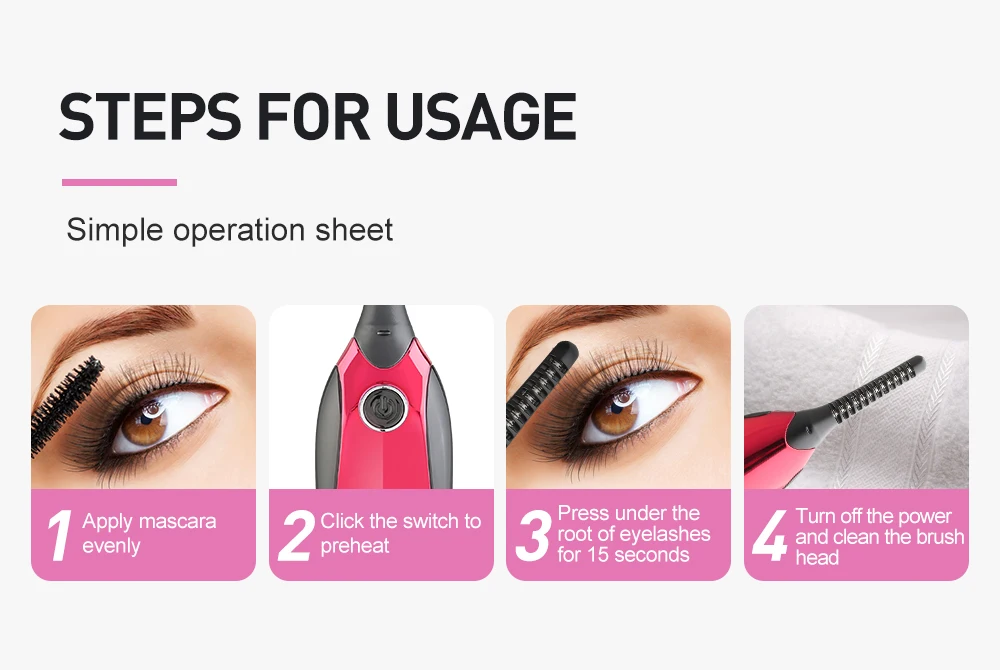 STEPS FOR USAGE

Simple operation sheet

1 Apply mascara evenly

2 Click the switch to preheat

3 Press under the root of eyelashes for 15 seconds

4 Turn off the power and clean the brush head