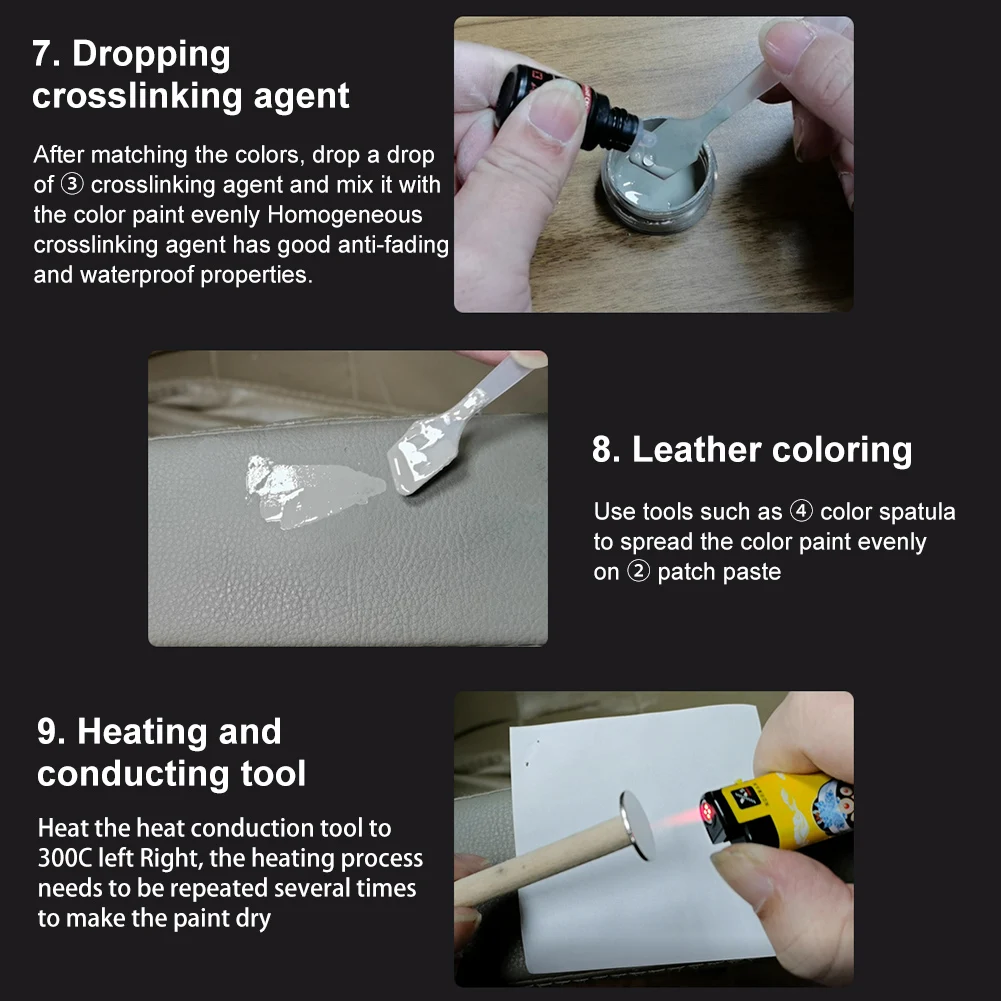 7. Dropping crosslinking agent

After matching the colors, drop a drop of ③ crosslinking agent and mix it with the color paint evenly Homogeneous crosslinking agent has good anti-fading and waterproof properties.

8. Leather coloring

Use tools such as ④ color spatula to spread the color paint evenly on ② patch paste

9. Heating and conducting tool

Heat the heat conduction tool to 300C left Right, the heating process needs to be repeated several times to make the paint dry