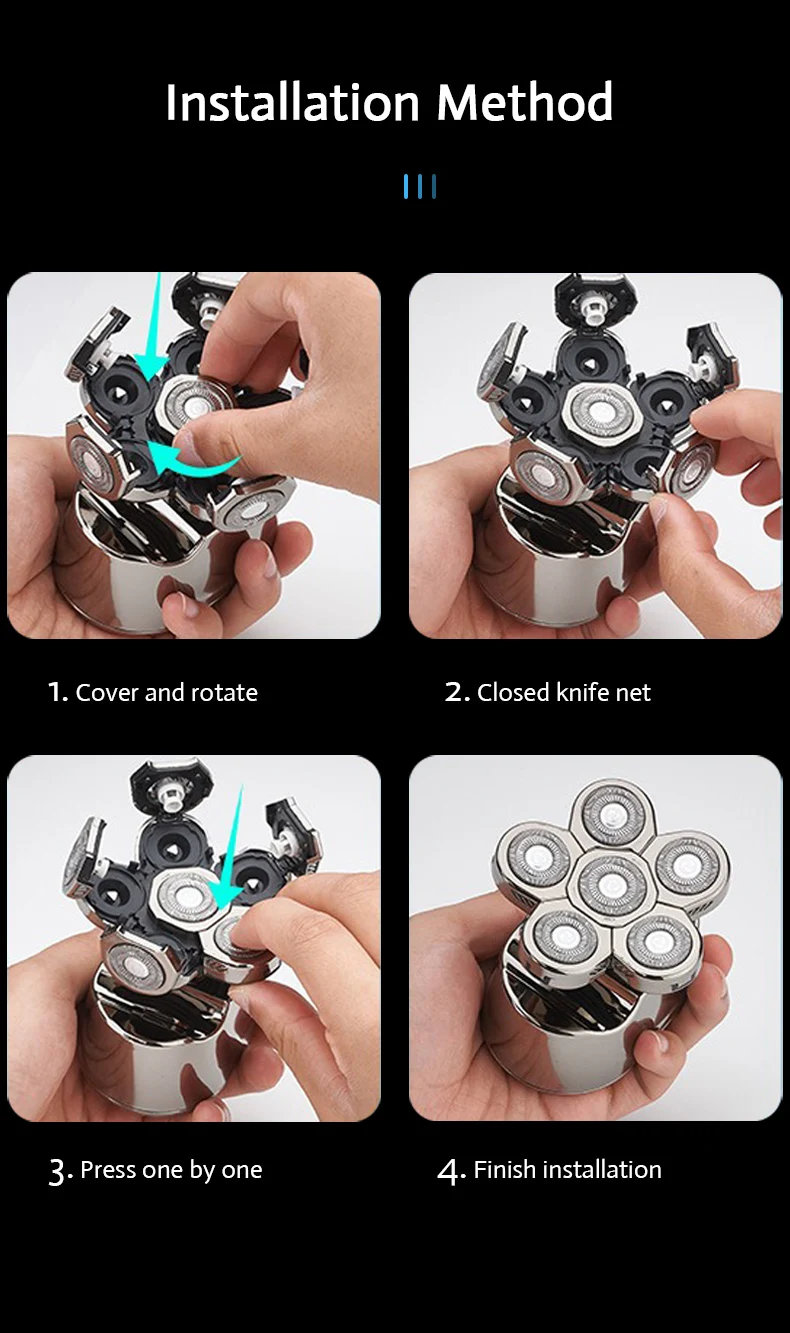 Installation Method

1. Cover and rotate

2. Closed knife net

3. Press one by one

4. Finish installation