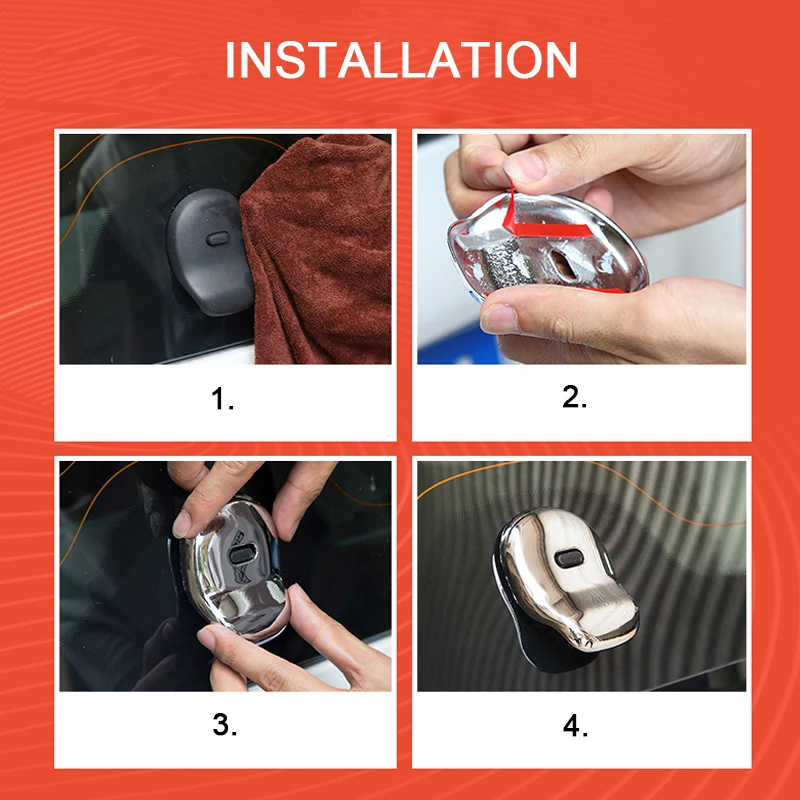 INSTALLATION

1.

2.

3.

4.