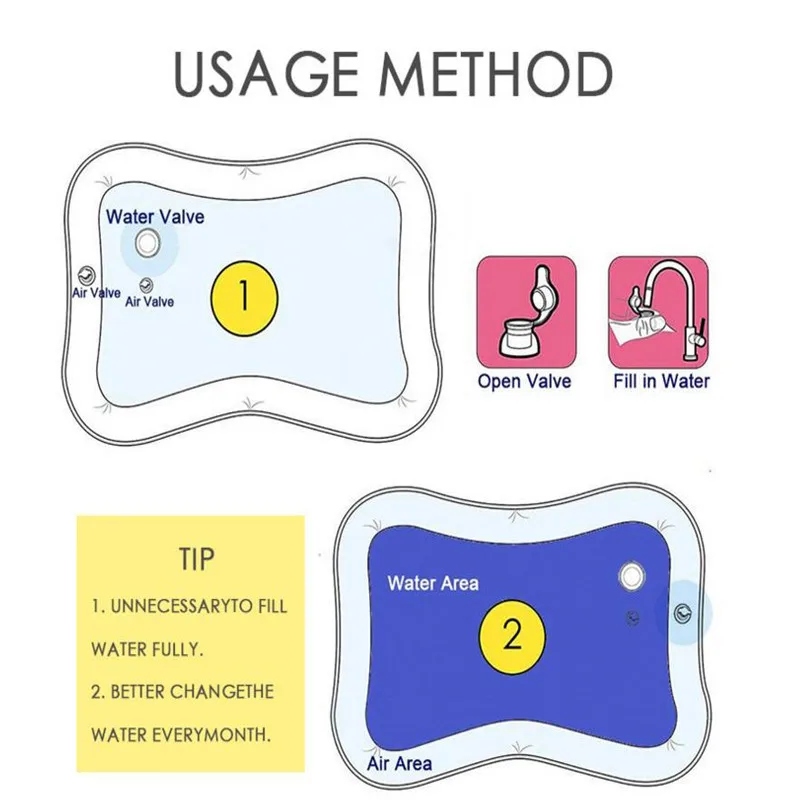 USAGE METHOD

Water Valve

Air Valve

Air Valve

1

Open Valve

Fill in Water

TIP

1. UNNECESSARYTO FILL WATER FULLY.

2. BETTER CHANGETHE WATER EVERYMONTH.

Water Area

2

Air Area