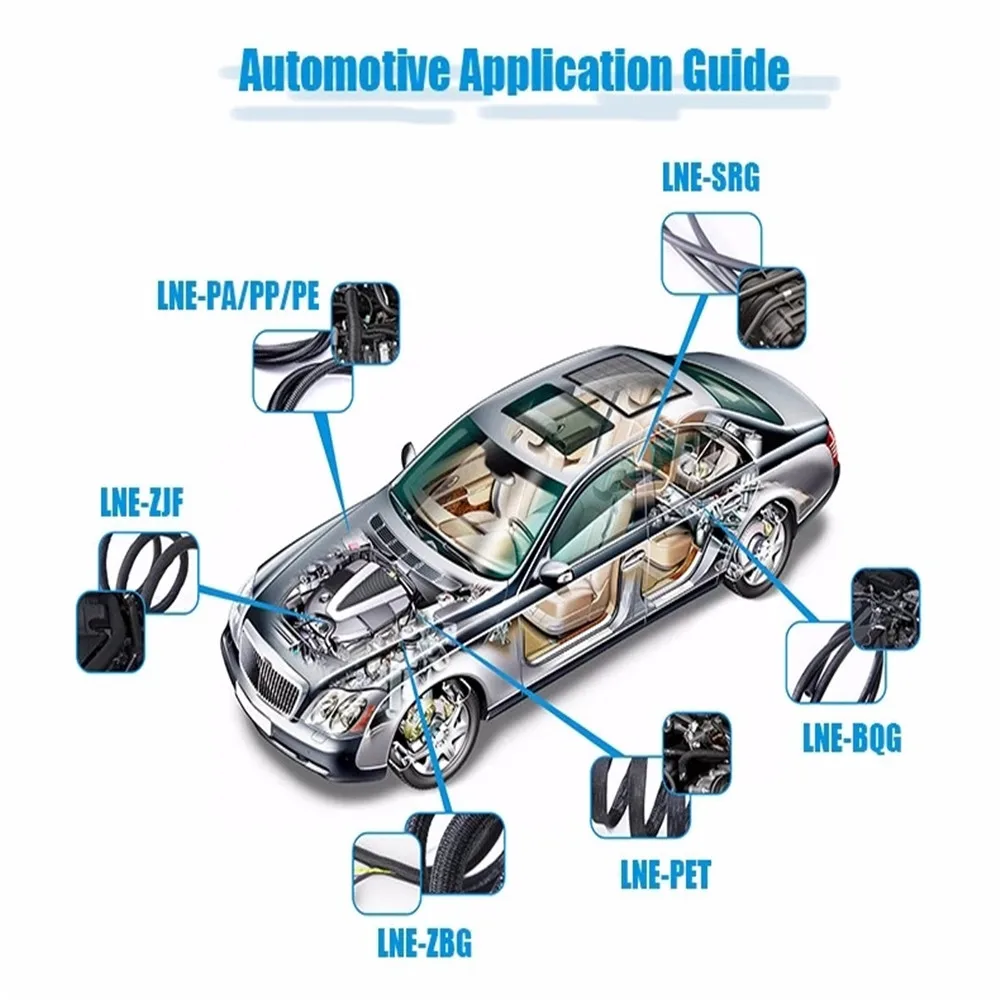 Automotive Application Guide

LNE-SRG

LNE-PA/PP/PE

LNE-ZJF

LNE-BQG

LNE-PET

LNE-ZBG