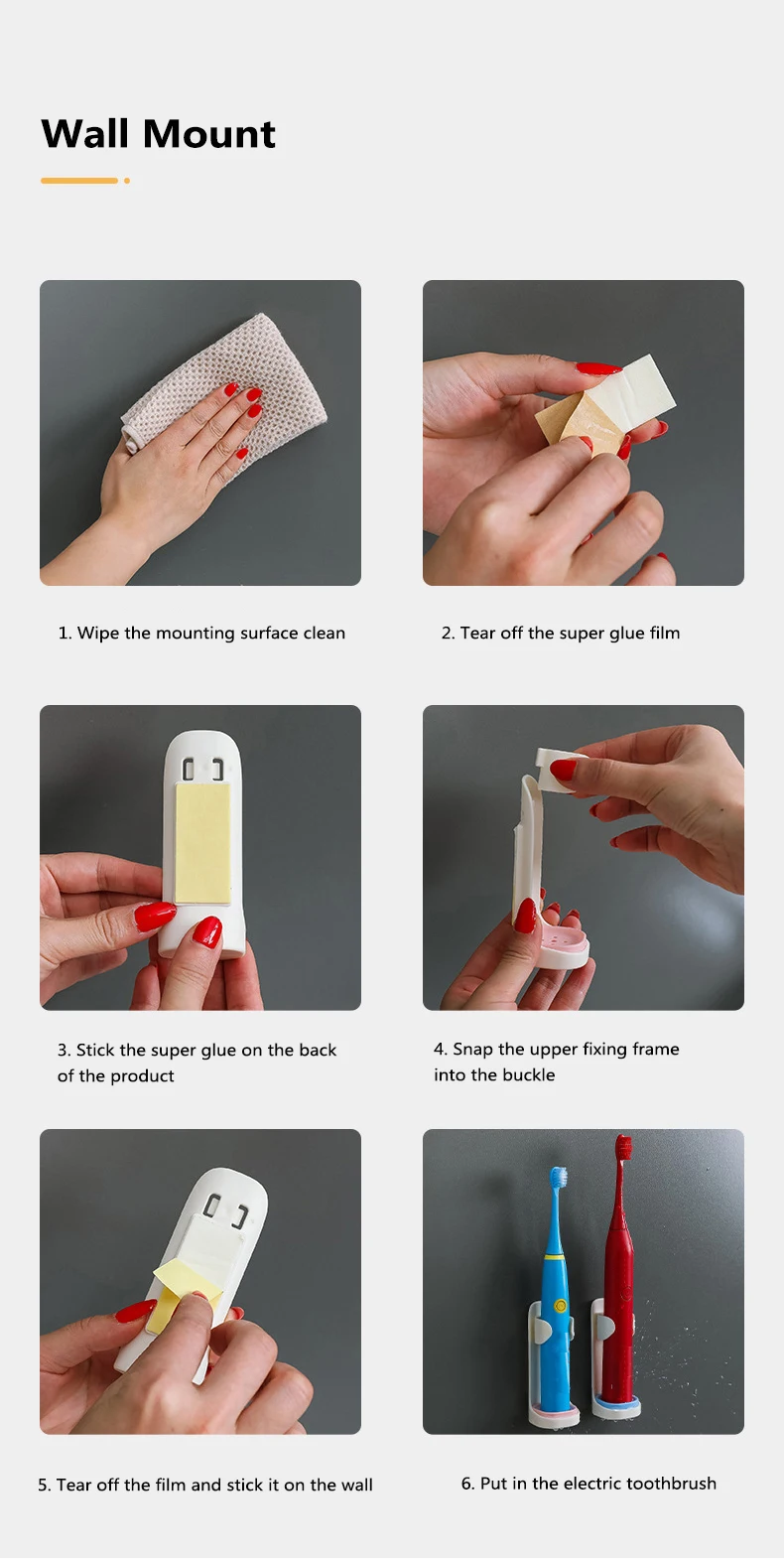 Wall Mount

1. Wipe the mounting surface clean

2. Tear off the super glue film

3. Stick the super glue on the back of the product

4. Snap the upper fixing frame into the buckle

5. Tear off the film and stick it on the wall

6. Put in the electric toothbrush