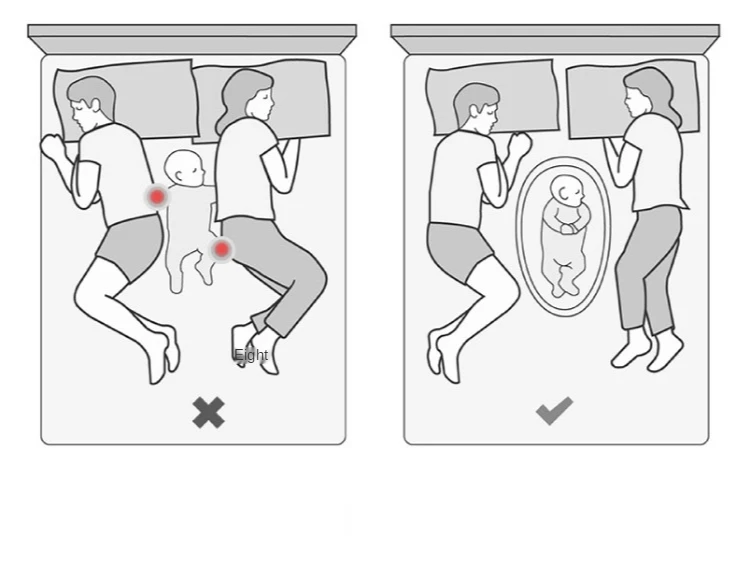 Eight