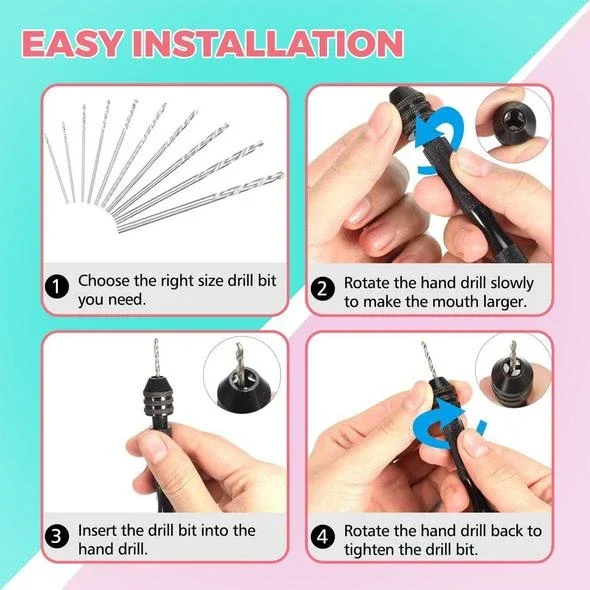 EASY INSTALLATION

1 Choose the right size drill bit you need.

2 Rotate the hand drill slowly to make the mouth larger.

3 Insert the drill bit into the hand drill.

4 Rotate the hand drill back to tighten the drill bit.