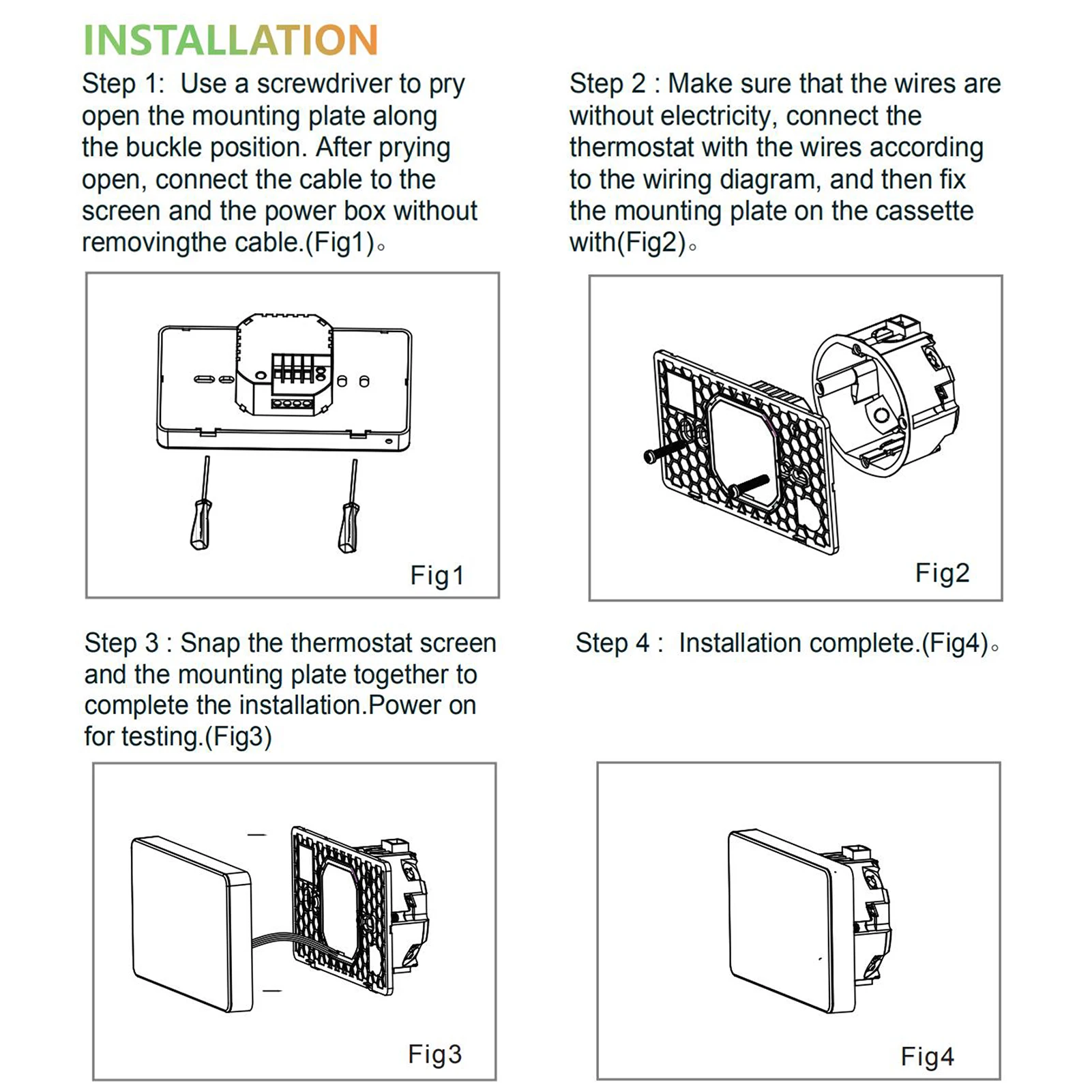 INSTALLATION

Step 1: Use a screwdriver to pry open the mounting plate along the buckle position. After prying open, connect the cable to the screen and the power box without removingthe cable.(Fig1)。

Fig1

Step 2 : Make sure that the wires are without electricity, connect the thermostat with the wires according to the wiring diagram, and then fix the mounting plate on the cassette with(Fig2)。

Fig2

Step 3 : Snap the thermostat screen and the mounting plate together to complete the installation.Power on for testing.(Fig3)

Fig3

Step 4 : Installation complete.(Fig4)。

Fig4