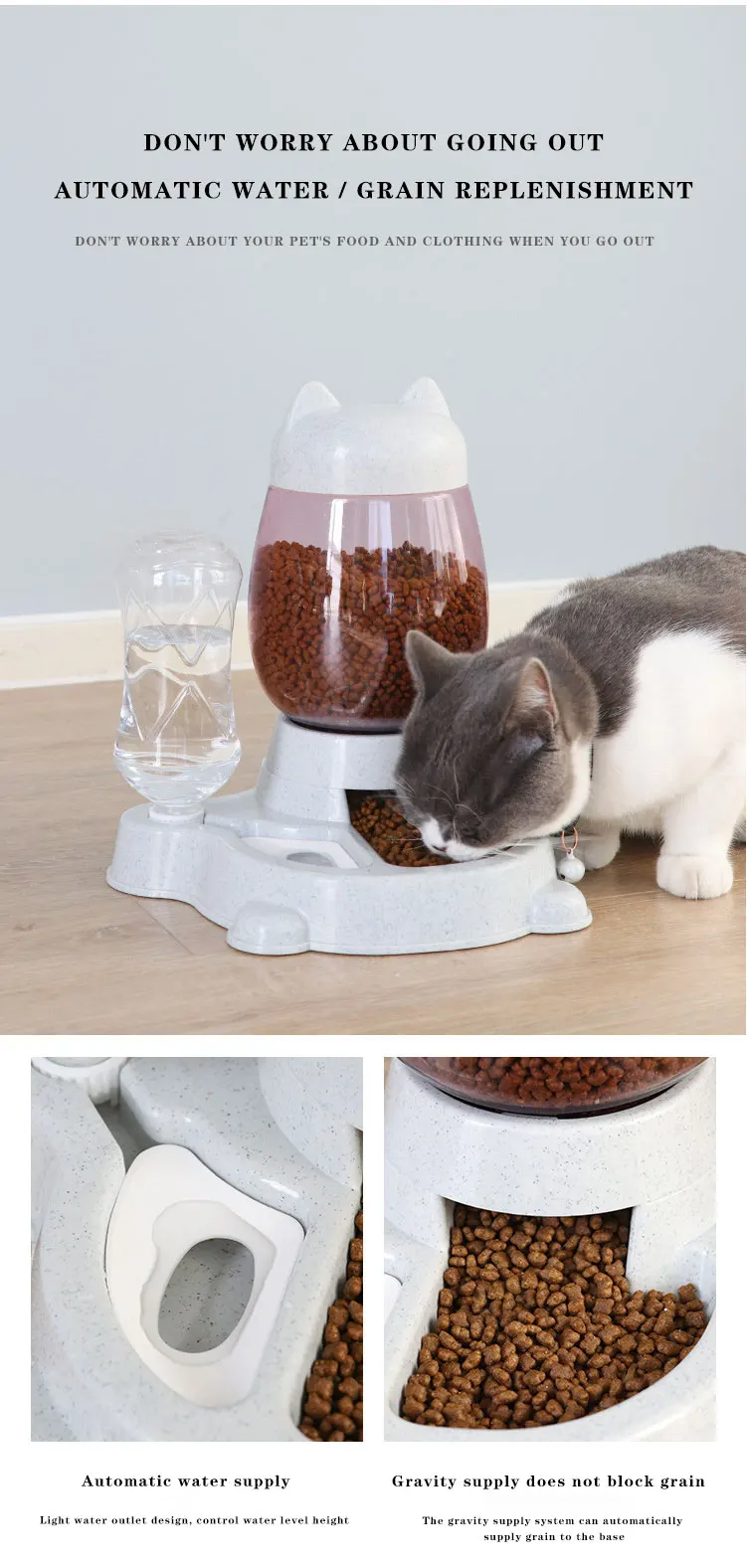 DON'T WORRY ABOUT GOING OUT

AUTOMATIC WATER / GRAIN REPLENISHMENT

DON'T WORRY ABOUT YOUR PET'S FOOD AND CLOTHING WHEN YOU GO OUT

Automatic water supply

Light water outlet design, control water level height

Gravity supply does not block grain

The gravity supply system can automatically supply grain to the base