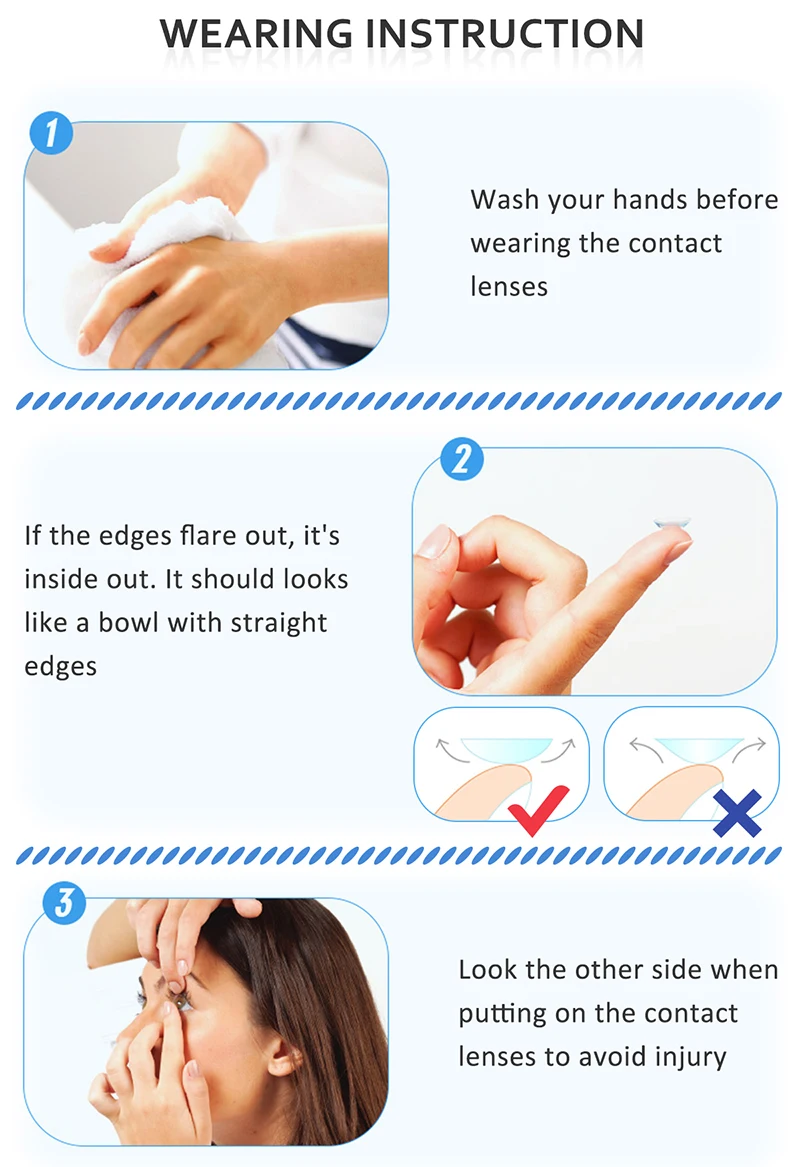 WEARING INSTRUCTION

1

Wash your hands before wearing the contact lenses

2

If the edges flare out, it's inside out. It should looks like a bowl with straight edges

3

Look the other side when putting on the contact lenses to avoid injury