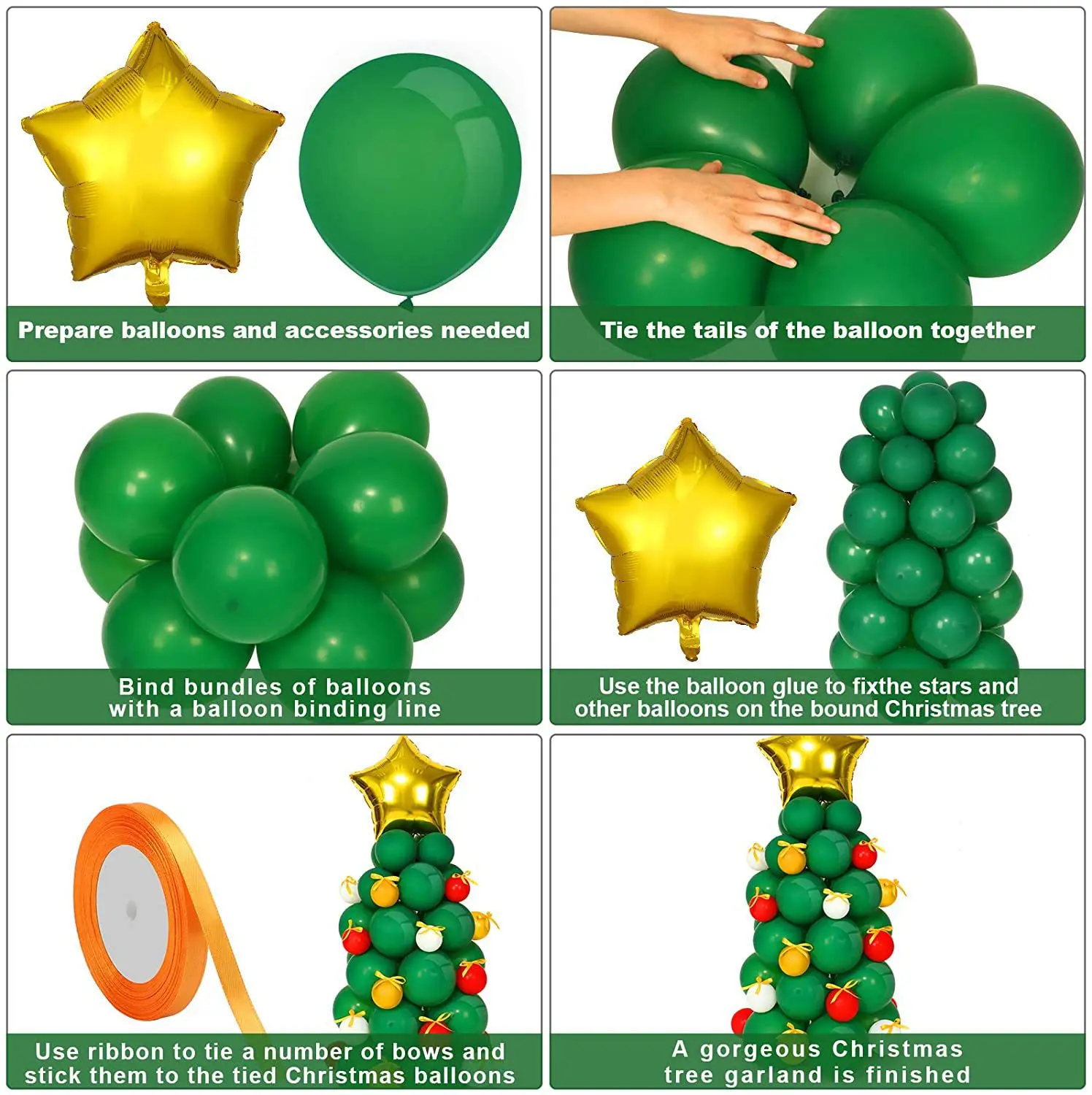 Prepare balloons and accessories needed

Tie the tails of the balloon together

Bind bundles of balloons with a balloon binding line

Use the balloon glue to fixthe stars and other balloons on the bound Christmas tree

Use ribbon to tie a number of bows and stick them to the tied Christmas balloons

A gorgeous Christmas tree garland is finished