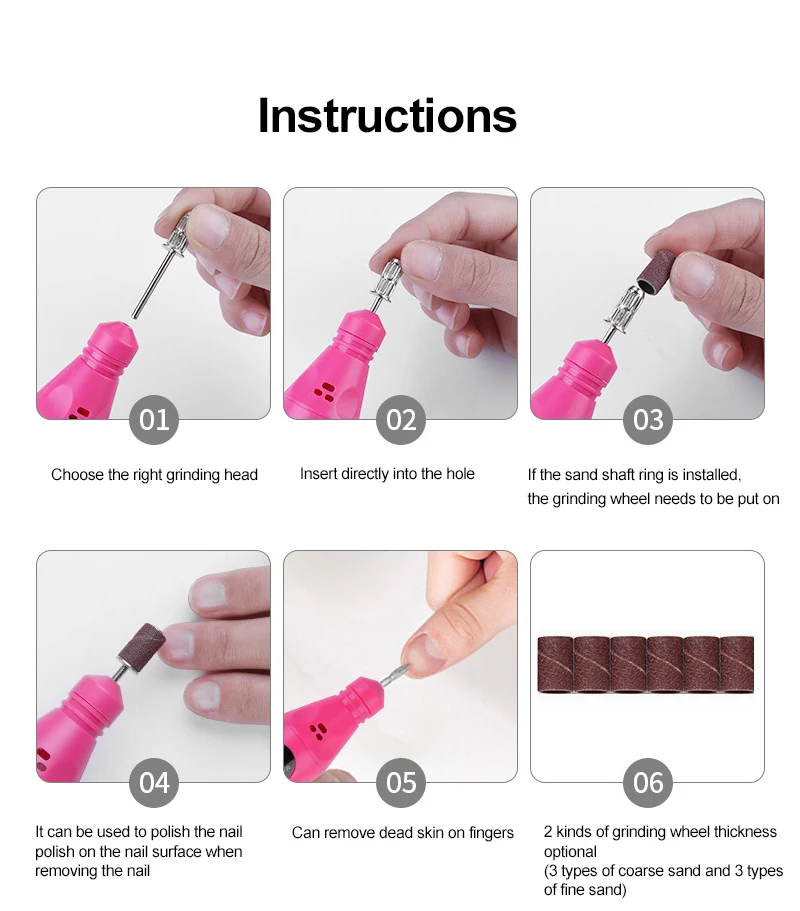 Instructions

01

Choose the right grinding head

02

Insert directly into the hole

03

If the sand shaft ring is installed, the grinding wheel needs to be put on

04

It can be used to polish the nail polish on the nail surface when removing the nail

05

Can remove dead skin on fingers

06

2 kinds of grinding wheel thickness optional
(3 types of coarse sand and 3 types of fine sand)