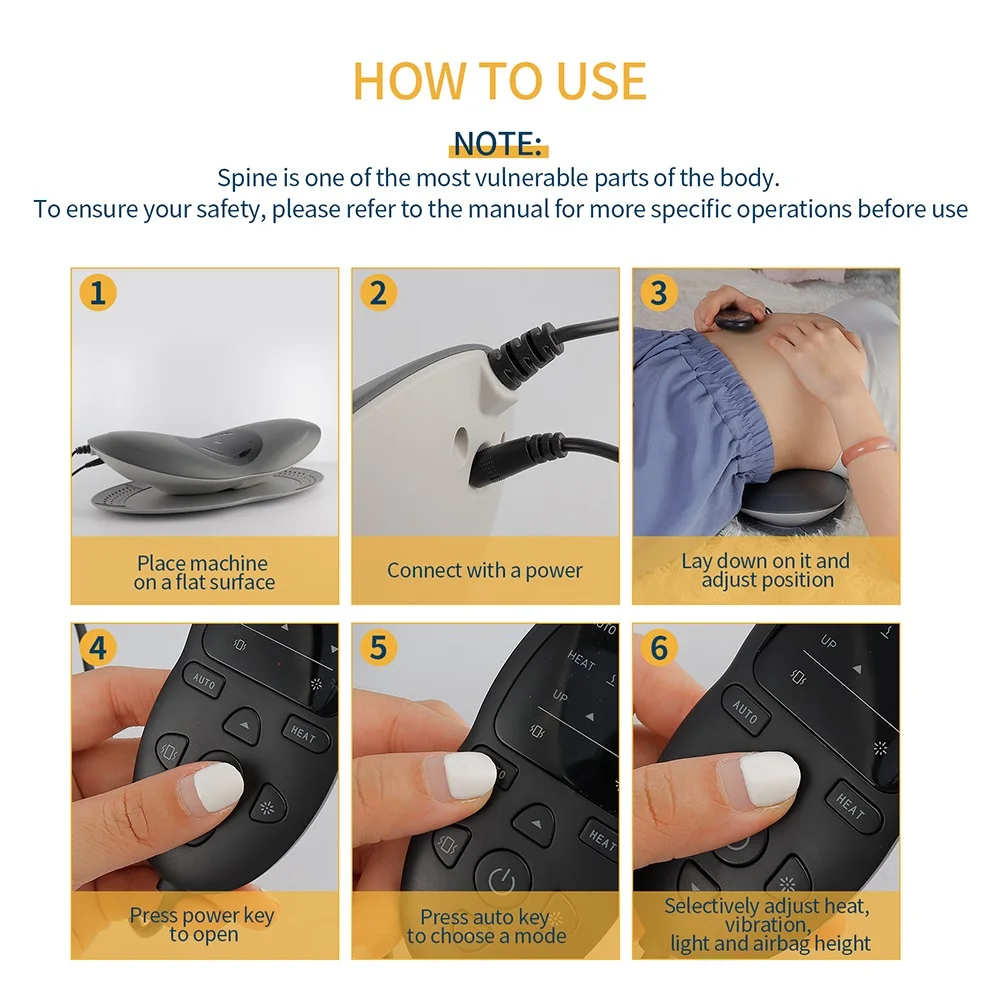 HOW TO USE

NOTE:

Spine is one of the most vulnerable parts of the body.
To ensure your safety, please refer to the manual for more specific operations before use

1

Place machine on a flat surface

2

Connect with a power

3

Lay down on it and adjust position

4

AUTO

HEAT

Press power key to open

5

HEAT

UP

HEAT

Press auto key to choose a mode

6

UP

AUTO

HEAT

Selectively adjust heat, vibration, light and airbag height