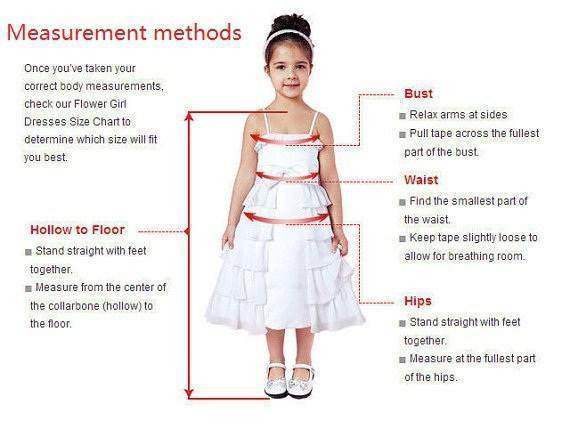 Measurement methods

Once you've taken your correct body measurements, check our Flower Girl Dresses Size Chart to determine which size will fit you best.

Hollow to Floor
■ Stand straight with feet together.
■ Measure from the center of the collarbone (hollow) to the floor.

Bust
■ Relax arms at sides
■ Pull tape across the fullest part of the bust.

Waist
■ Find the smallest part of the waist.
■ Keep tape slightly loose to allow for breathing room.

Hips
■ Stand straight with feet together.
■ Measure at the fullest part of the hips.