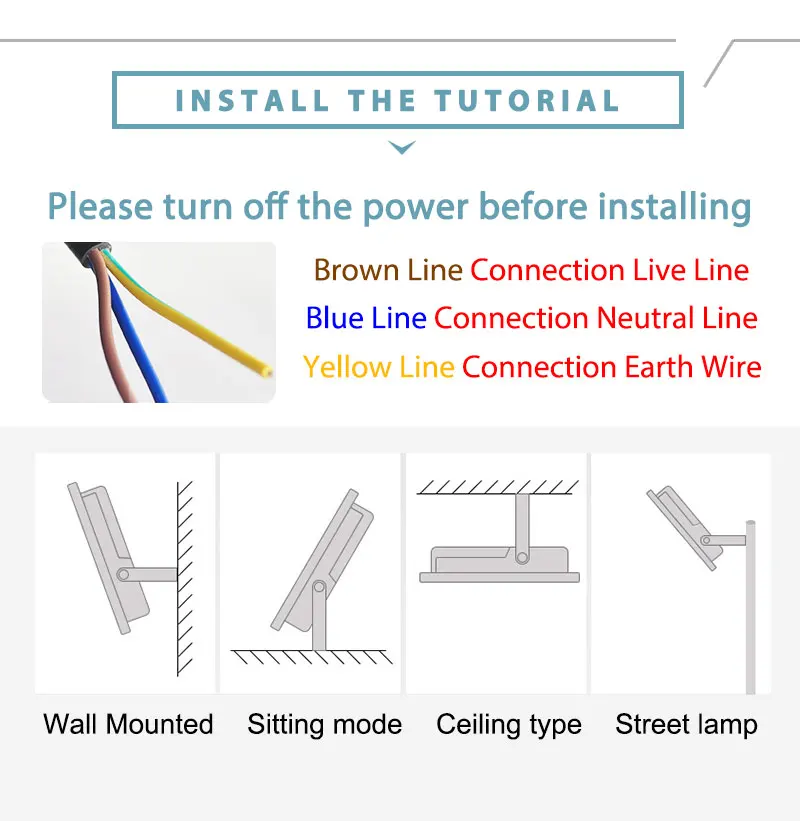 INSTALL THE TUTORIAL

Please turn off the power before installing

Brown Line Connection Live Line
Blue Line Connection Neutral Line
Yellow Line Connection Earth Wire

Wall Mounted

Sitting mode

Ceiling type

Street lamp