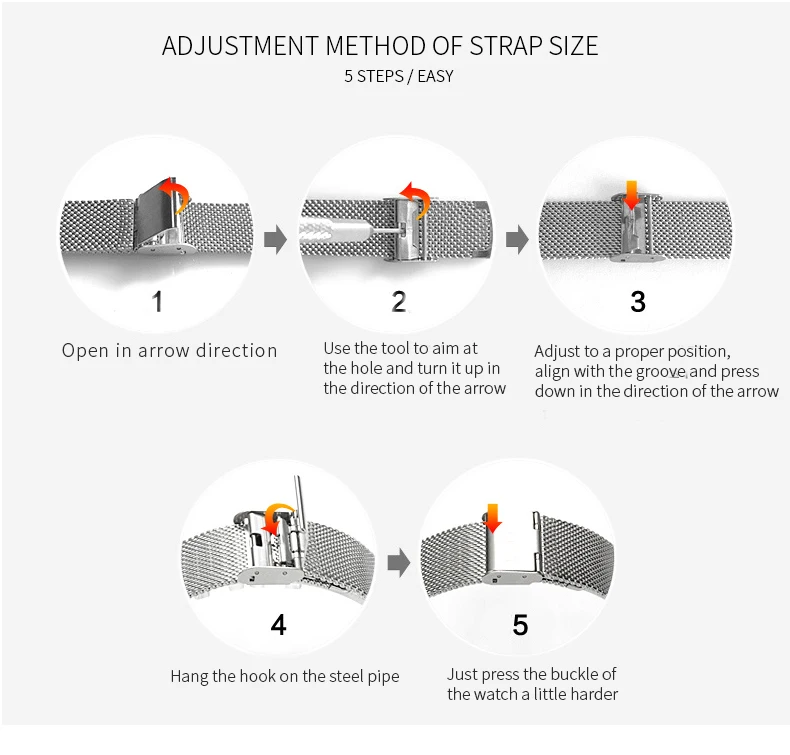 ADJUSTMENT METHOD OF STRAP SIZE
5 STEPS / EASY

1
Open in arrow direction

2
Use the tool to aim at the hole and turn it up in the direction of the arrow

3
Adjust to a proper position, align with the groove and press down in the direction of the arrow

4
Hang the hook on the steel pipe

5
Just press the buckle of the watch a little harder