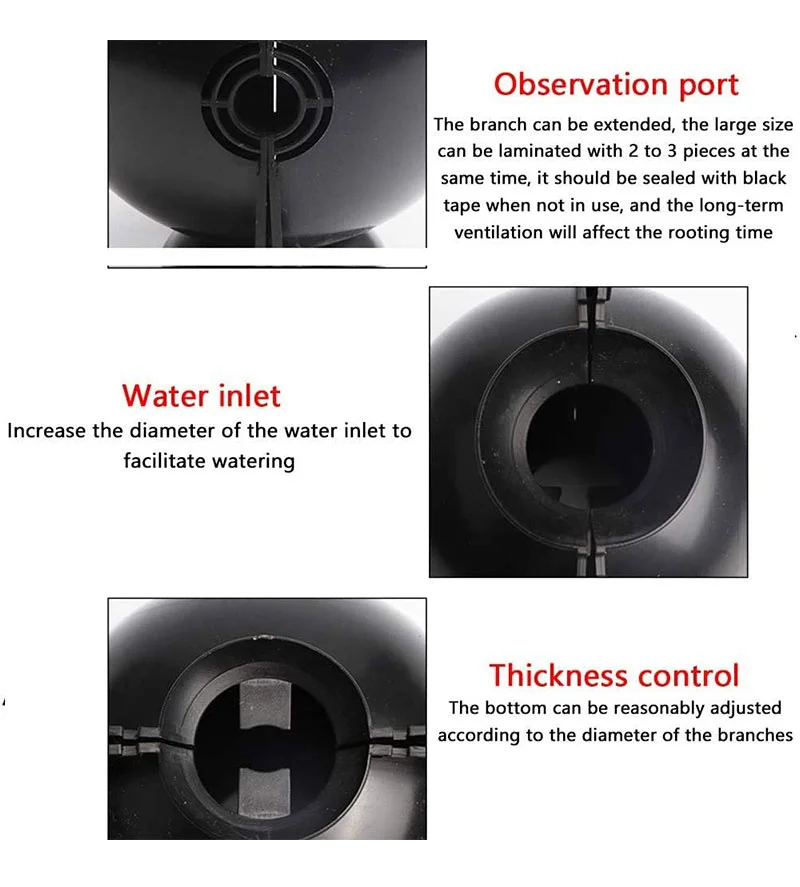 Observation port
The branch can be extended, the large size can be laminated with 2 to 3 pieces at the same time, it should be sealed with black tape when not in use, and the long-term ventilation will affect the rooting time

Water inlet
Increase the diameter of the water inlet to facilitate watering

Thickness control
The bottom can be reasonably adjusted according to the diameter of the branches