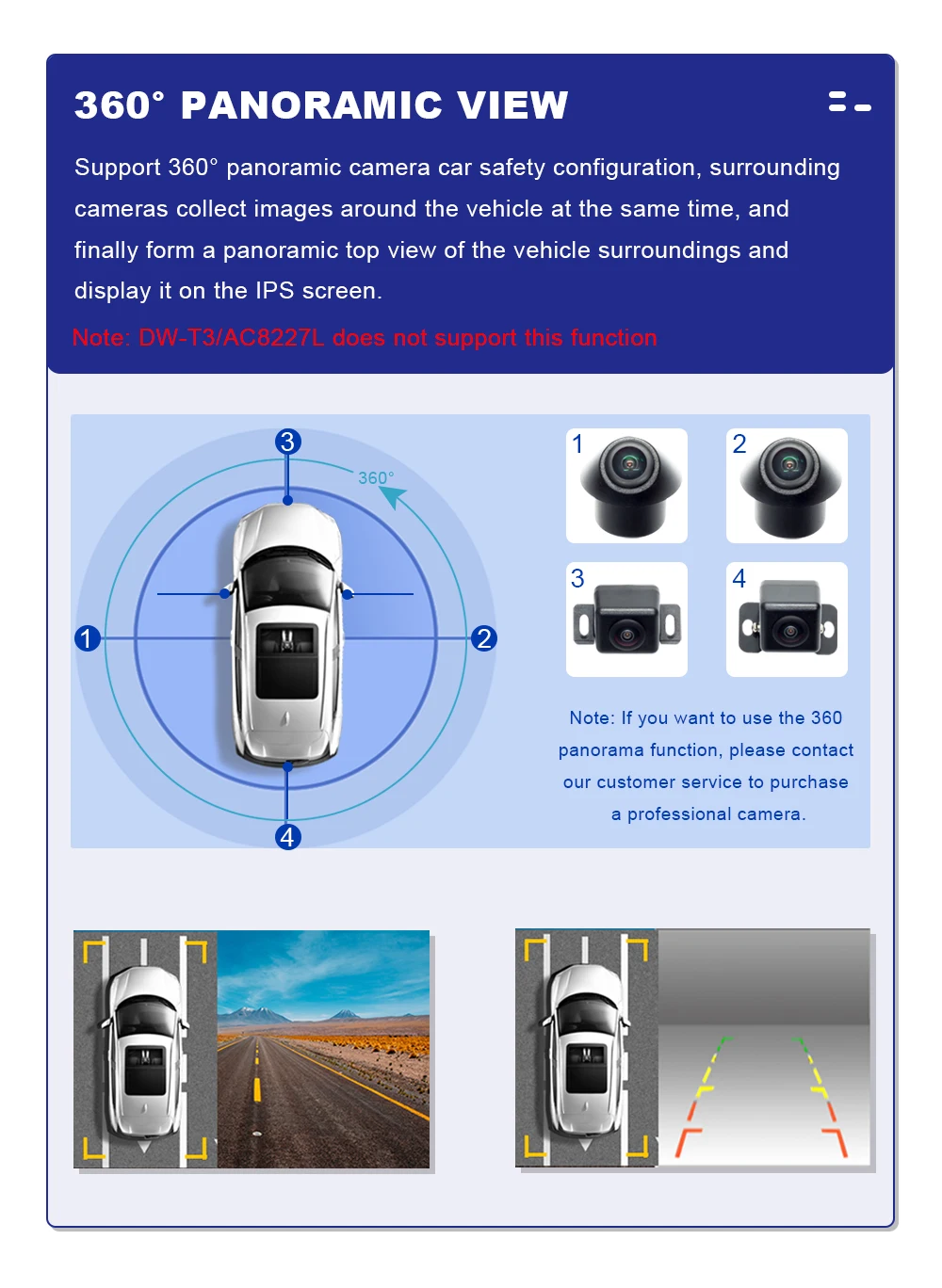 360° PANORAMIC VIEW

Support 360° panoramic camera car safety configuration, surrounding cameras collect images around the vehicle at the same time, and finally form a panoramic top view of the vehicle surroundings and display it on the IPS screen.

Note: DW-T3/AC8227L does not support this function

3

360°

1

2

4

1

2

3

4

Note: If you want to use the 360 panorama function, please contact our customer service to purchase a professional camera.