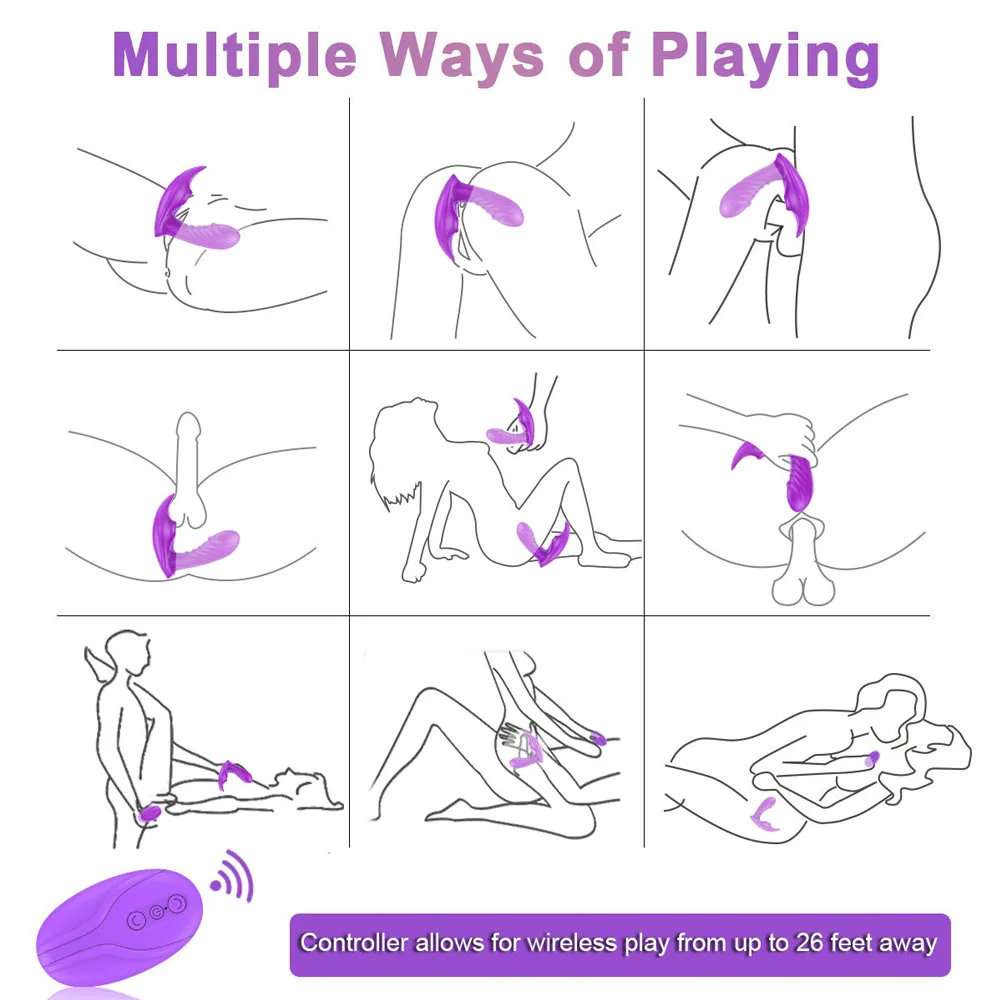 Multiple Ways of Playing

Controller allows for wireless play from up to 26 feet away