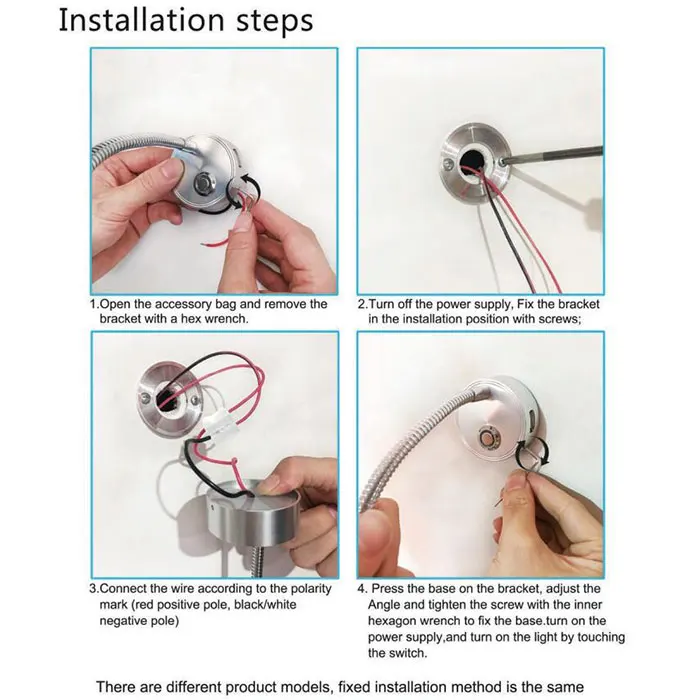 Installation steps

1.Open the accessory bag and remove the bracket with a hex wrench.

2.Turn off the power supply, Fix the bracket in the installation position with screws;

3.Connect the wire according to the polarity mark (red positive pole, black/white negative pole)

4. Press the base on the bracket, adjust the Angle and tighten the screw with the inner hexagon wrench to fix the base.turn on the power supply,and turn on the light by touching the switch.

There are different product models, fixed installation method is the same