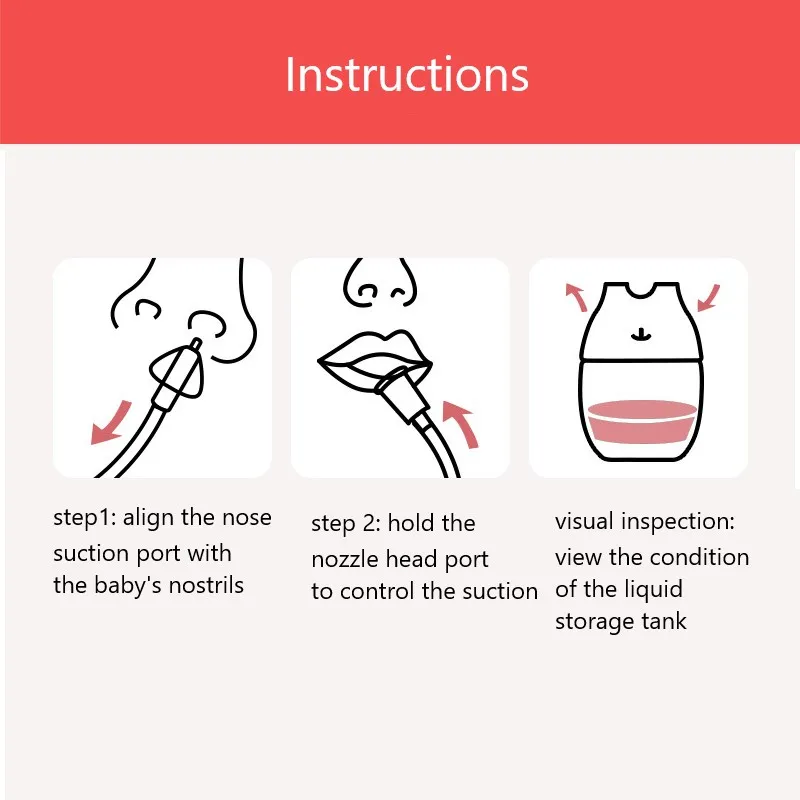 Instructions

step1: align the nose suction port with the baby's nostrils

step 2: hold the nozzle head port to control the suction

visual inspection: view the condition of the liquid storage tank