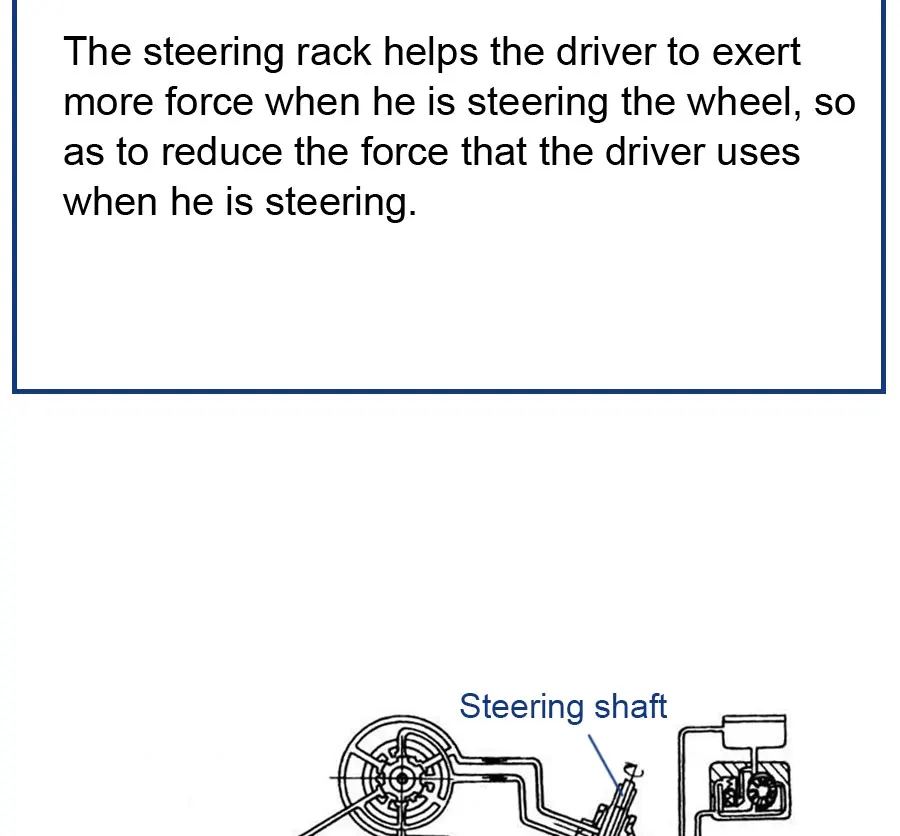 The steering rack helps the driver to exert more force when he is steering the wheel, so as to reduce the force that the driver uses when he is steering.

Steering shaft