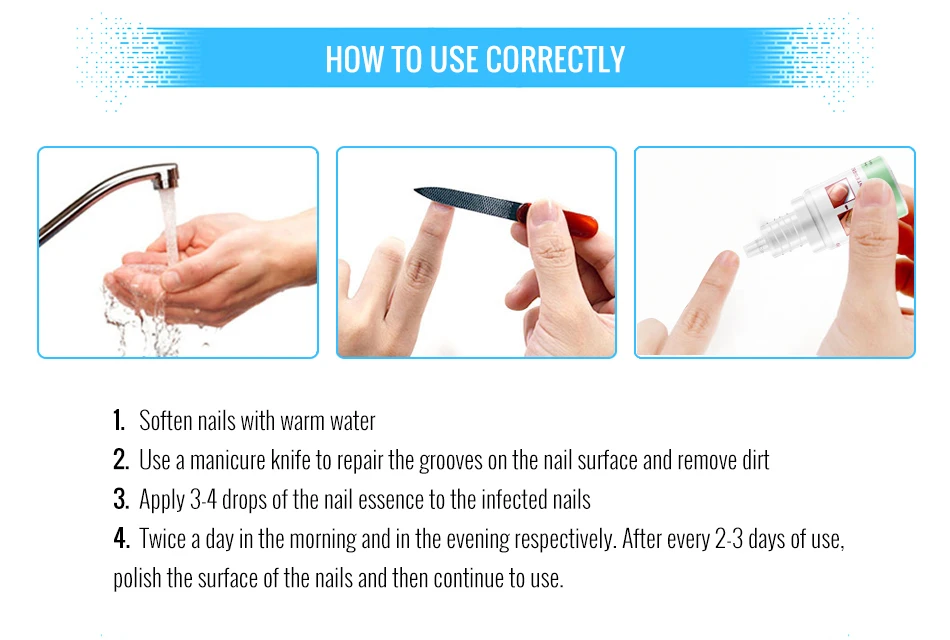 HOW TO USE CORRECTLY

1. Soften nails with warm water

2. Use a manicure knife to repair the grooves on the nail surface and remove dirt

3. Apply 3-4 drops of the nail essence to the infected nails

4. Twice a day in the morning and in the evening respectively. After every 2-3 days of use, polish the surface of the nails and then continue to use.