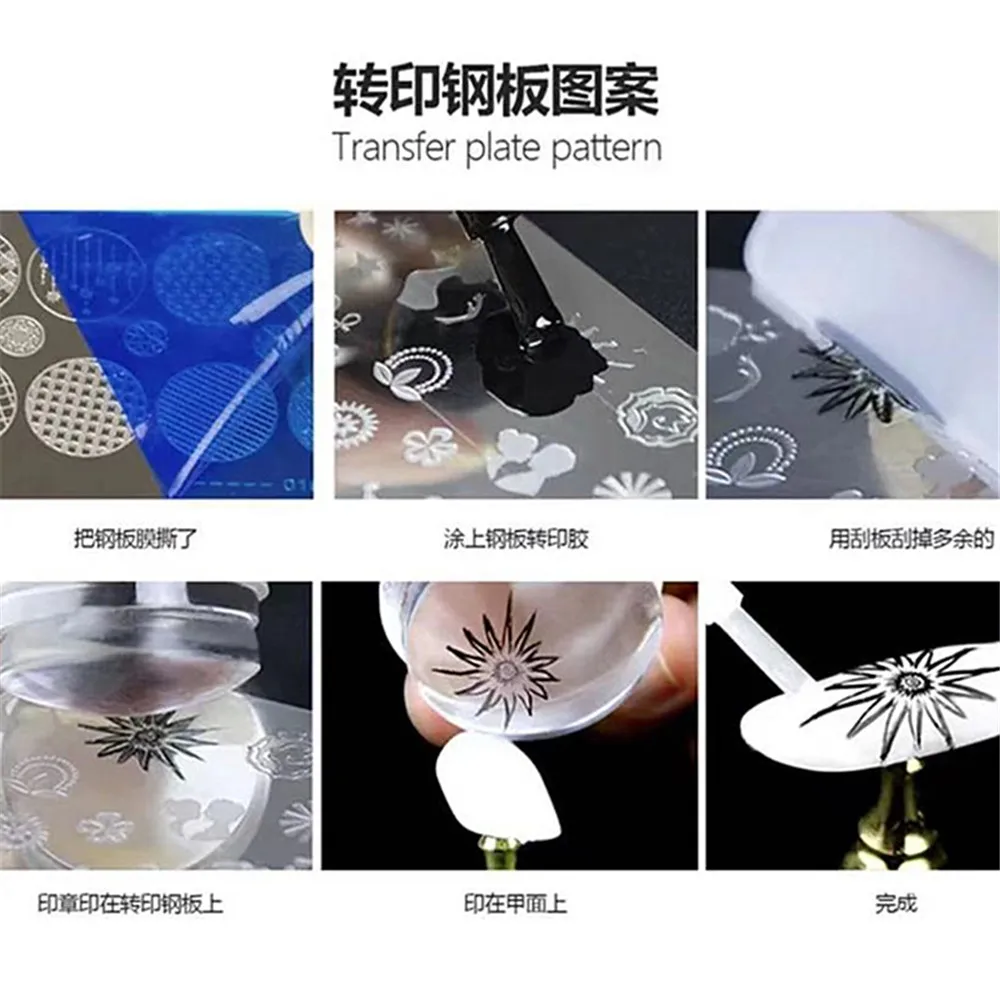 转印钢板图案
Transfer plate pattern

把钢板膜撕了

涂上钢板转印胶

用刮板刮掉多余的

印章印在转印钢板上

印在甲面上

完成