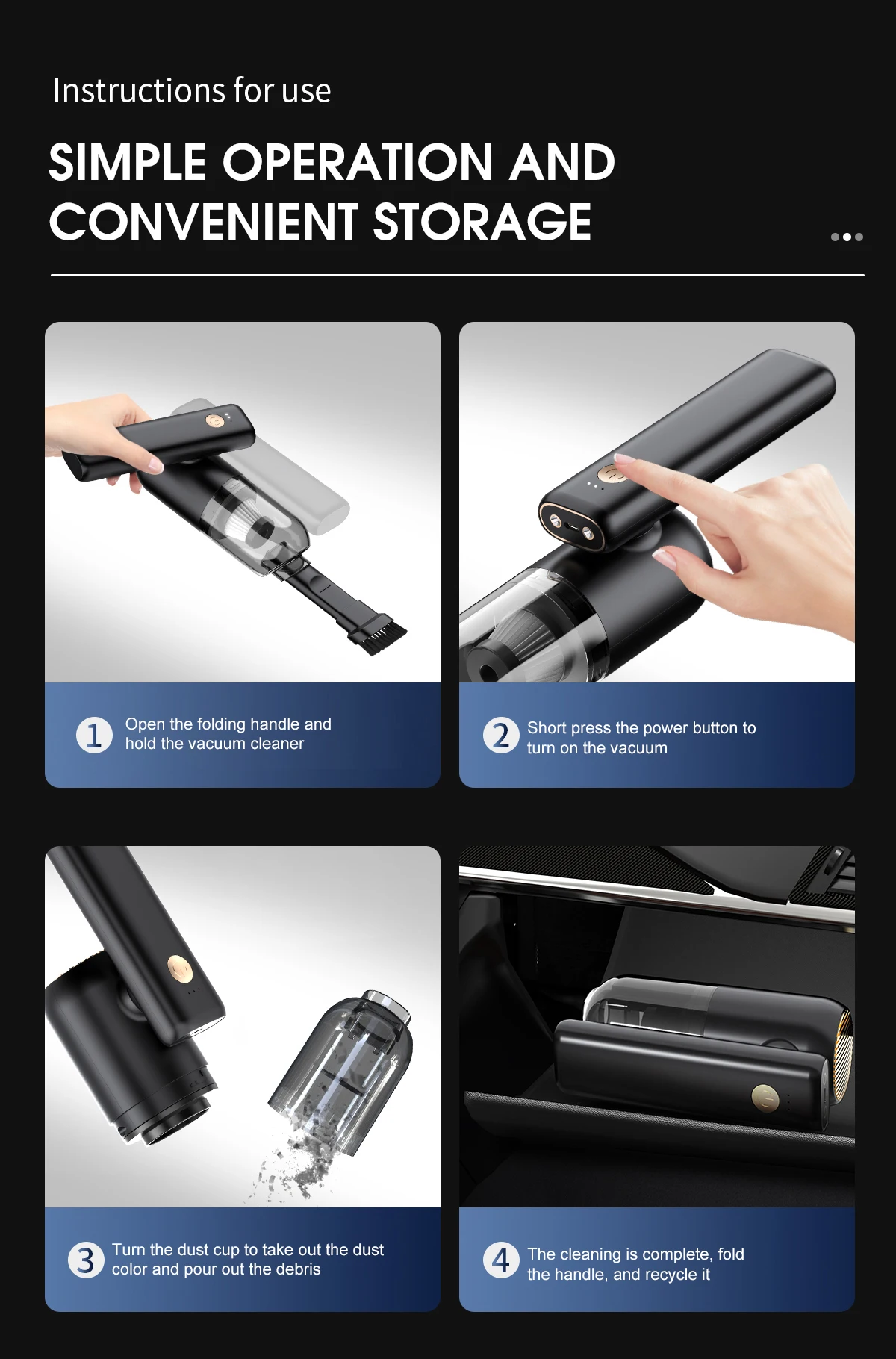 Instructions for use

SIMPLE OPERATION AND CONVENIENT STORAGE

1 Open the folding handle and hold the vacuum cleaner

2 Short press the power button to turn on the vacuum

3 Turn the dust cup to take out the dust color and pour out the debris

4 The cleaning is complete, fold the handle, and recycle it