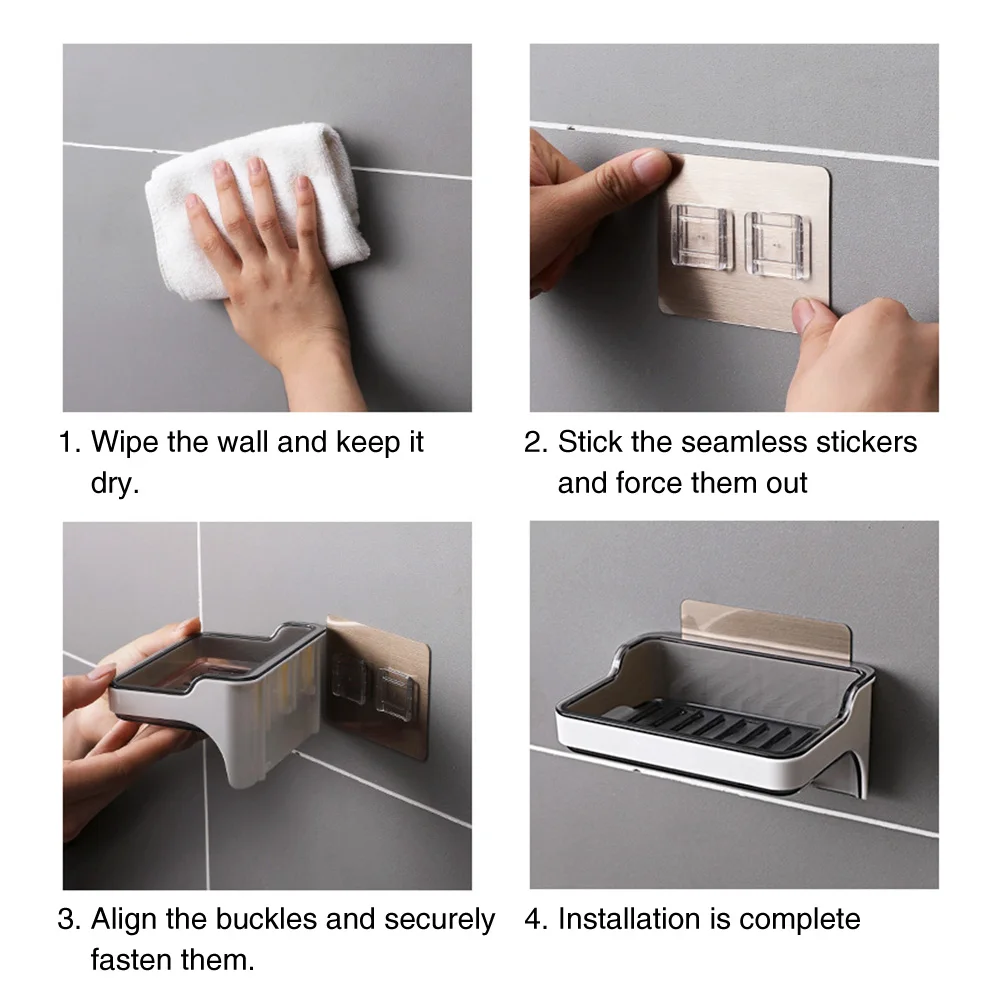 1. Wipe the wall and keep it dry.

2. Stick the seamless stickers and force them out

3. Align the buckles and securely fasten them.

4. Installation is complete