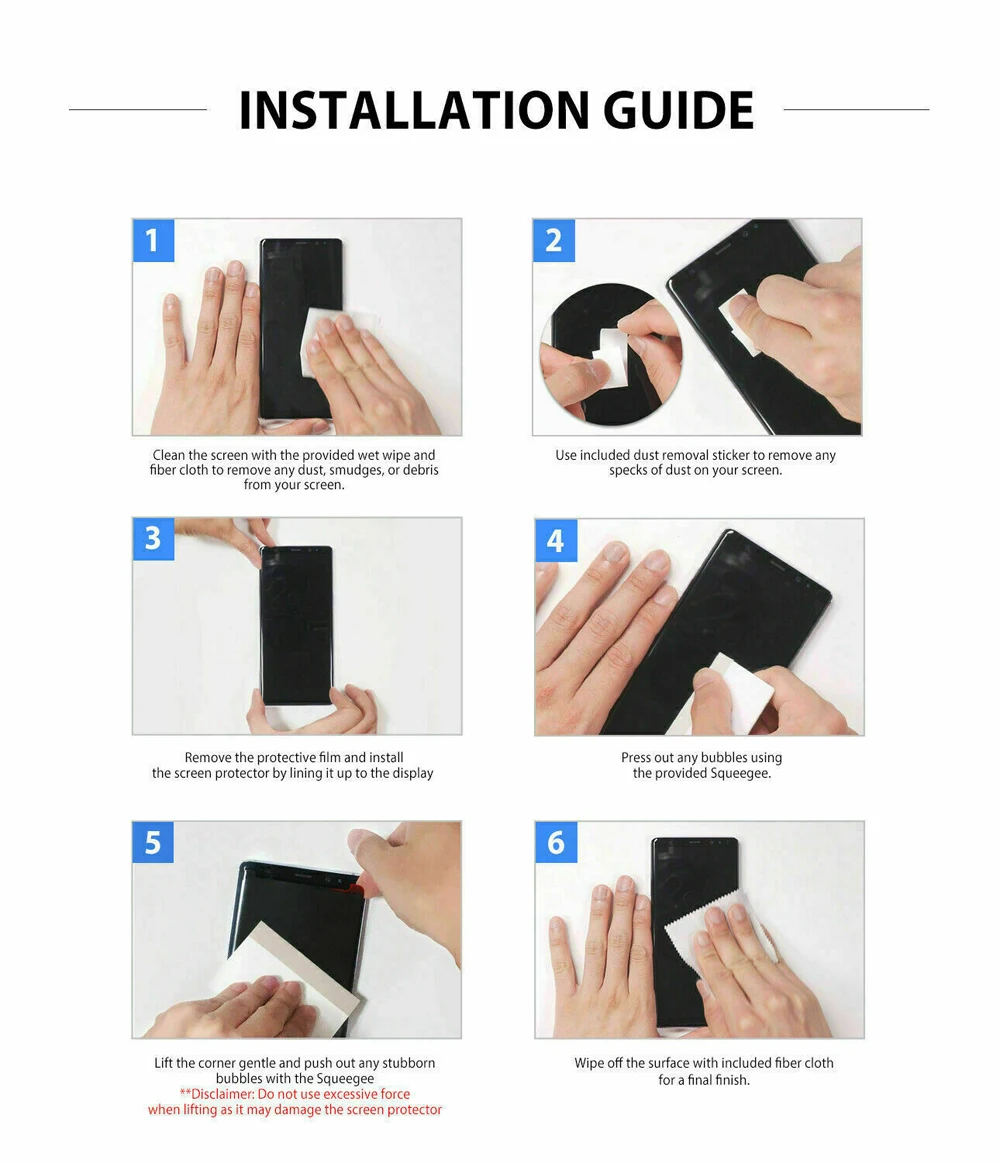 INSTALLATION GUIDE

1

Clean the screen with the provided wet wipe and fiber cloth to remove any dust, smudges, or debris from your screen.

2

Use included dust removal sticker to remove any specks of dust on your screen.

3

Remove the protective film and install the screen protector by lining it up to the display

4

Press out any bubbles using the provided Squeegee.

5

Lift the corner gentle and push out any stubborn bubbles with the Squeegee
**Disclaimer: Do not use excessive force when lifting as it may damage the screen protector

6

Wipe off the surface with included fiber cloth for a final finish.