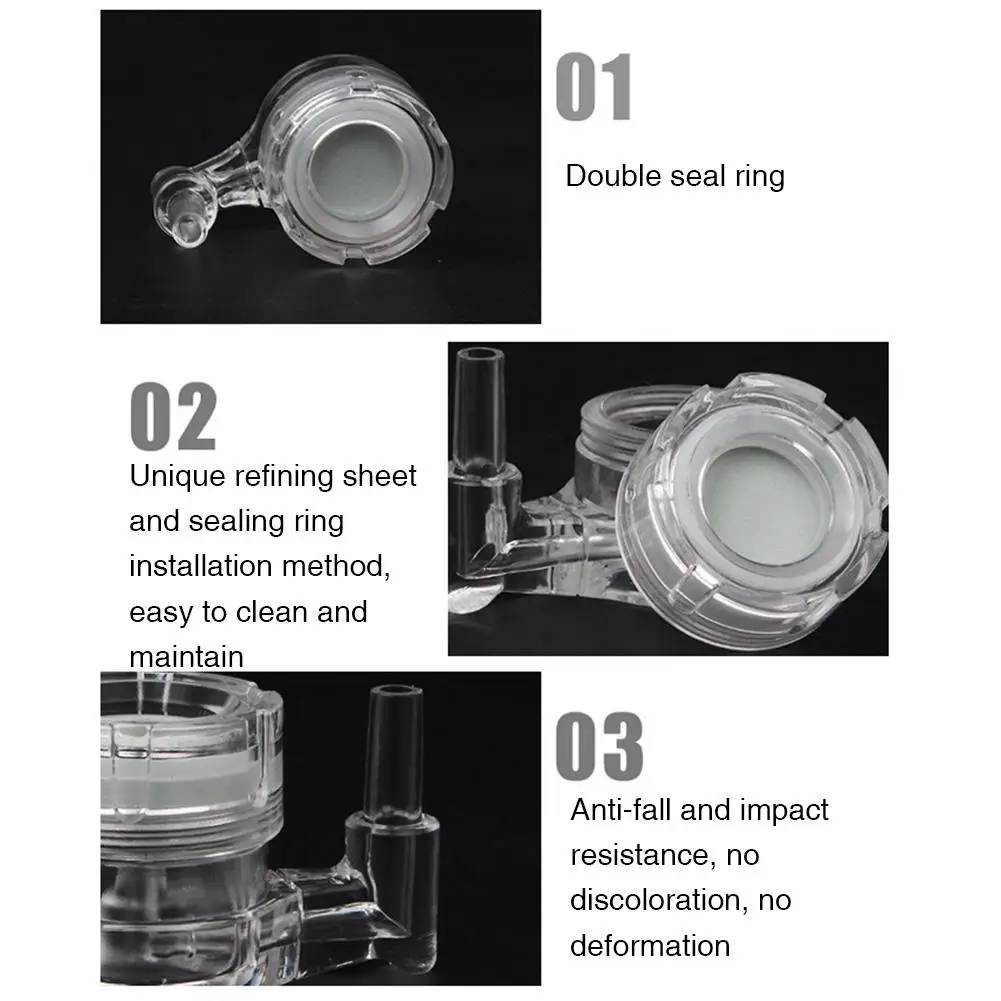 01

Double seal ring

02

Unique refining sheet and sealing ring installation method, easy to clean and maintain

03

Anti-fall and impact resistance, no discoloration, no deformation