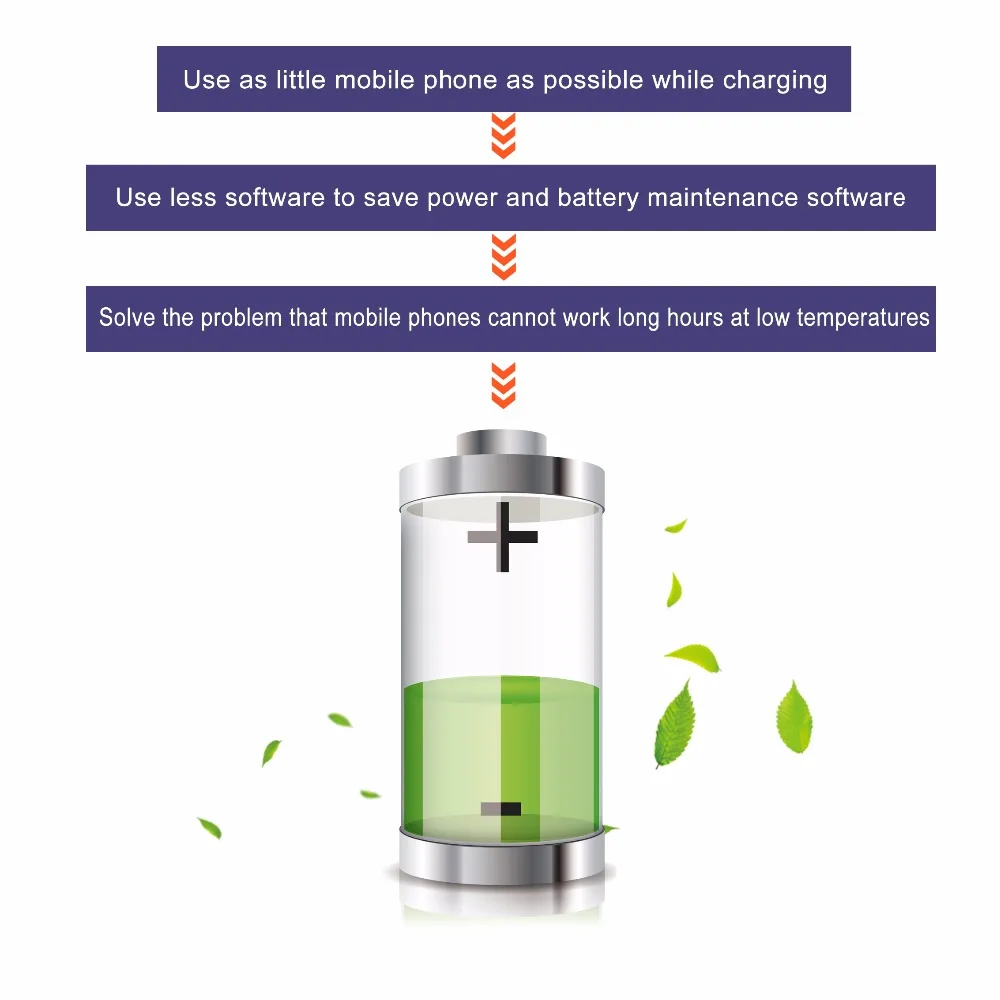 Use as little mobile phone as possible while charging

Use less software to save power and battery maintenance software

Solve the problem that mobile phones cannot work long hours at low temperatures

+

-