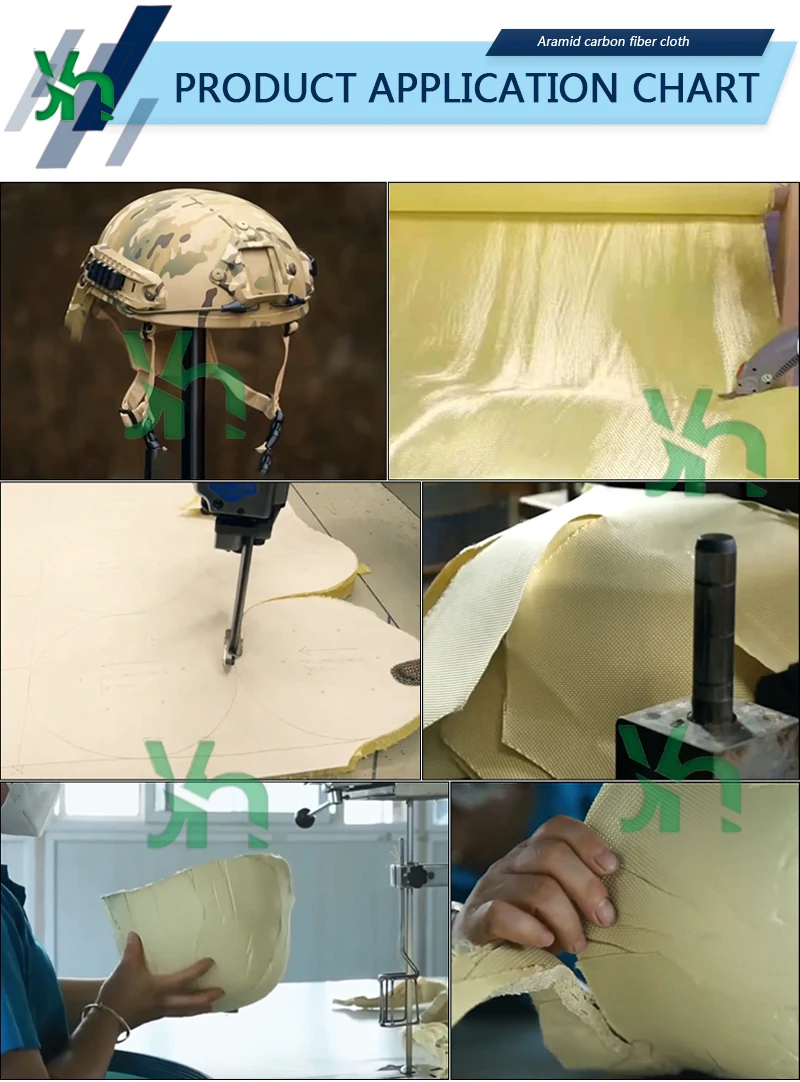 Aramid carbon fiber cloth

PRODUCT APPLICATION CHART