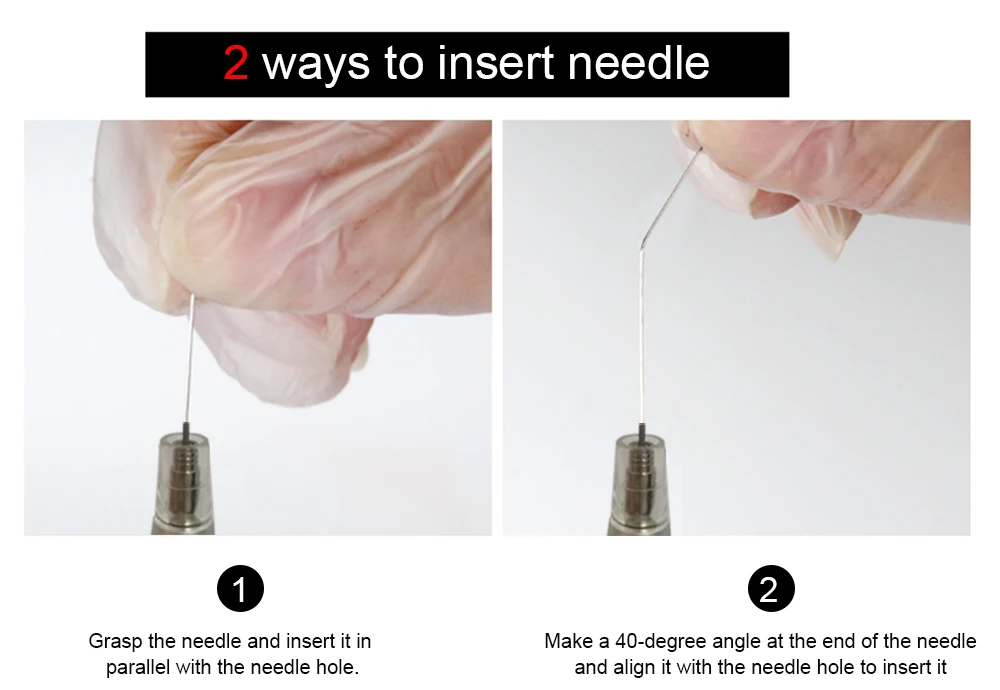 2 ways to insert needle

1

Grasp the needle and insert it in parallel with the needle hole.

2

Make a 40-degree angle at the end of the needle and align it with the needle hole to insert it