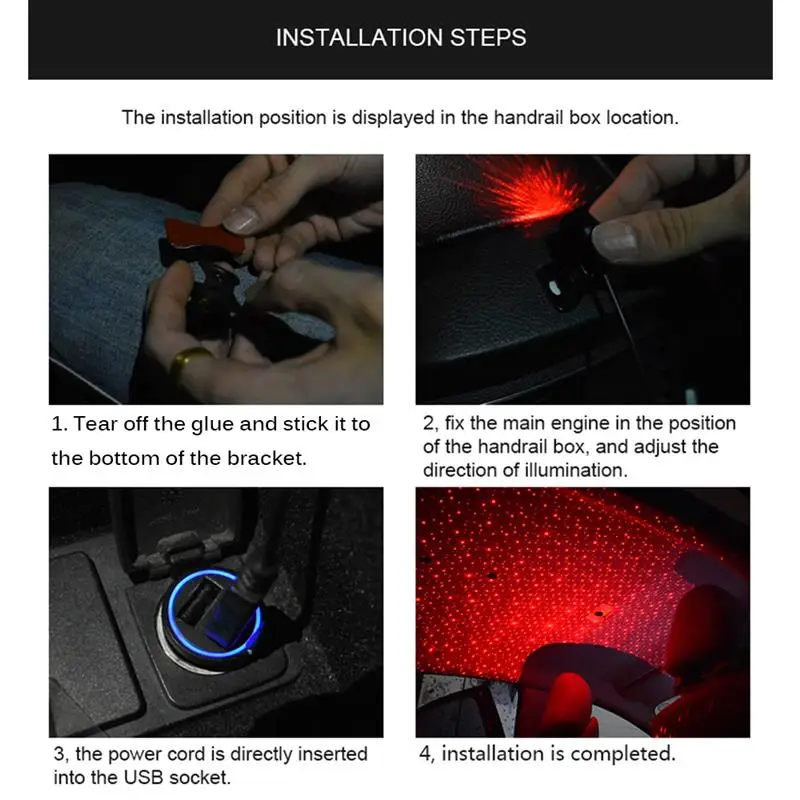 INSTALLATION STEPS

The installation position is displayed in the handrail box location.

1. Tear off the glue and stick it to the bottom of the bracket.

2, fix the main engine in the position of the handrail box, and adjust the direction of illumination.

3, the power cord is directly inserted into the USB socket.

4, installation is completed.