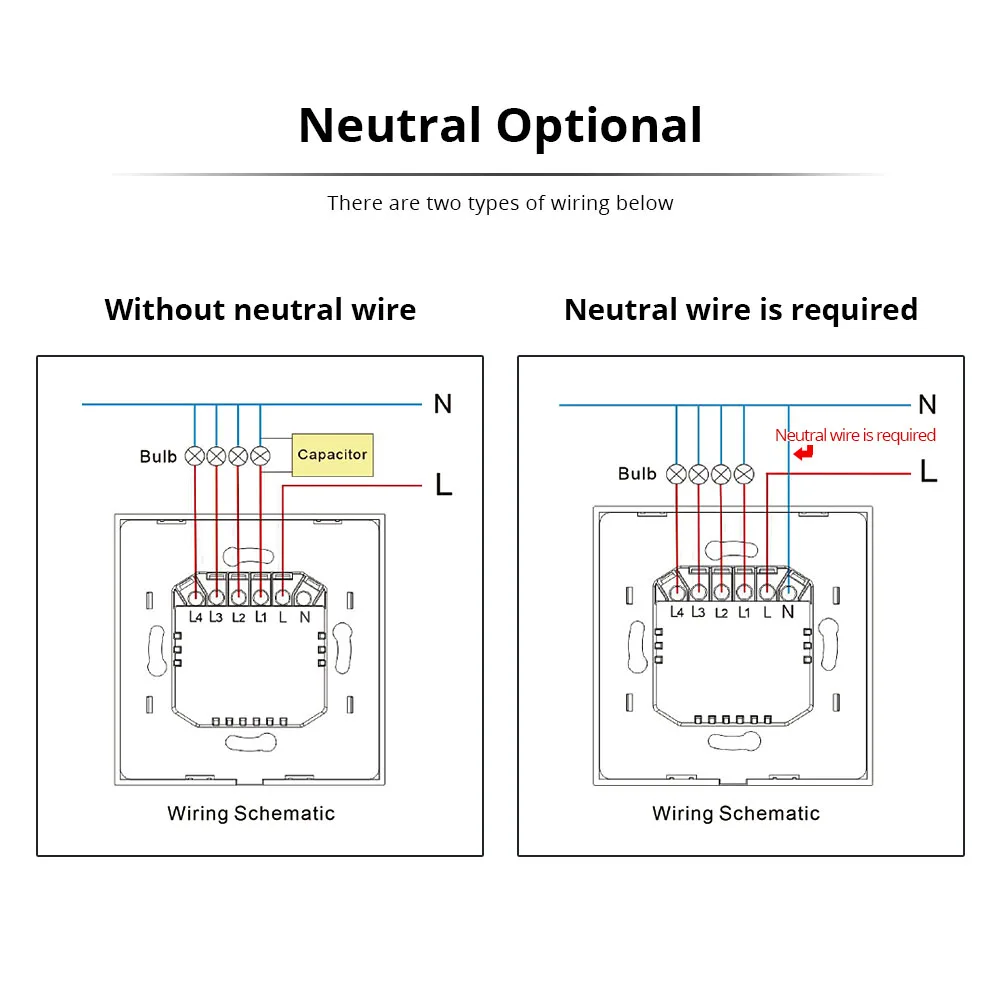 Neutral Optional

There are two types of wiring below

Without neutral wire

N

Bulb

Capacitor

L

L4 L3 L2 L1 L N

Wiring Schematic

Neutral wire is required

N

Neutral wire is required

Bulb

L

L4 L3 L2 L1 L N

Wiring Schematic