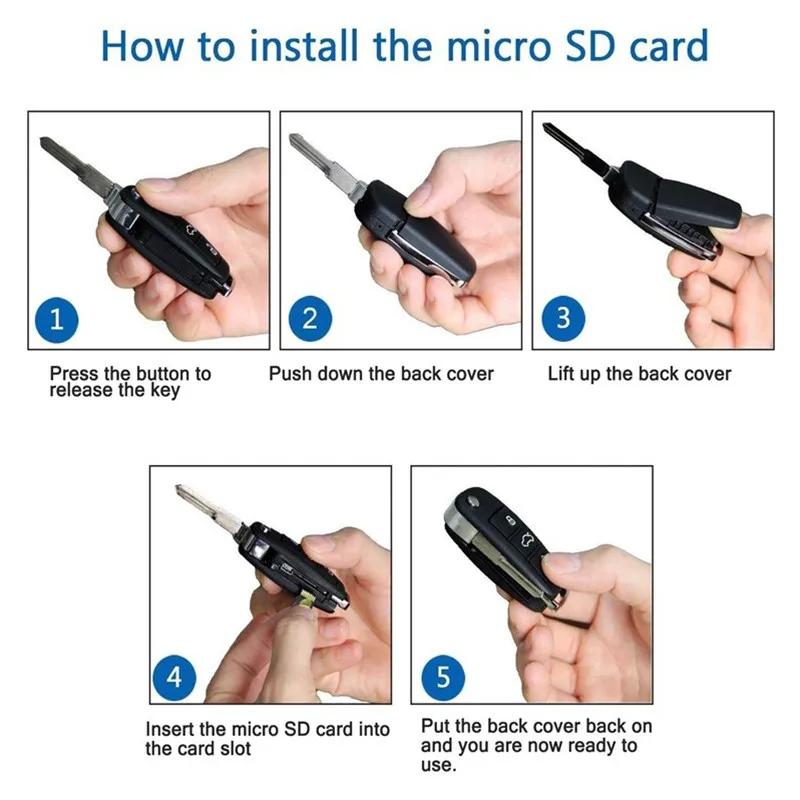 How to install the micro SD card

1

Press the button to release the key

2

Push down the back cover

3

Lift up the back cover

4

Insert the micro SD card into the card slot

5

Put the back cover back on and you are now ready to use.