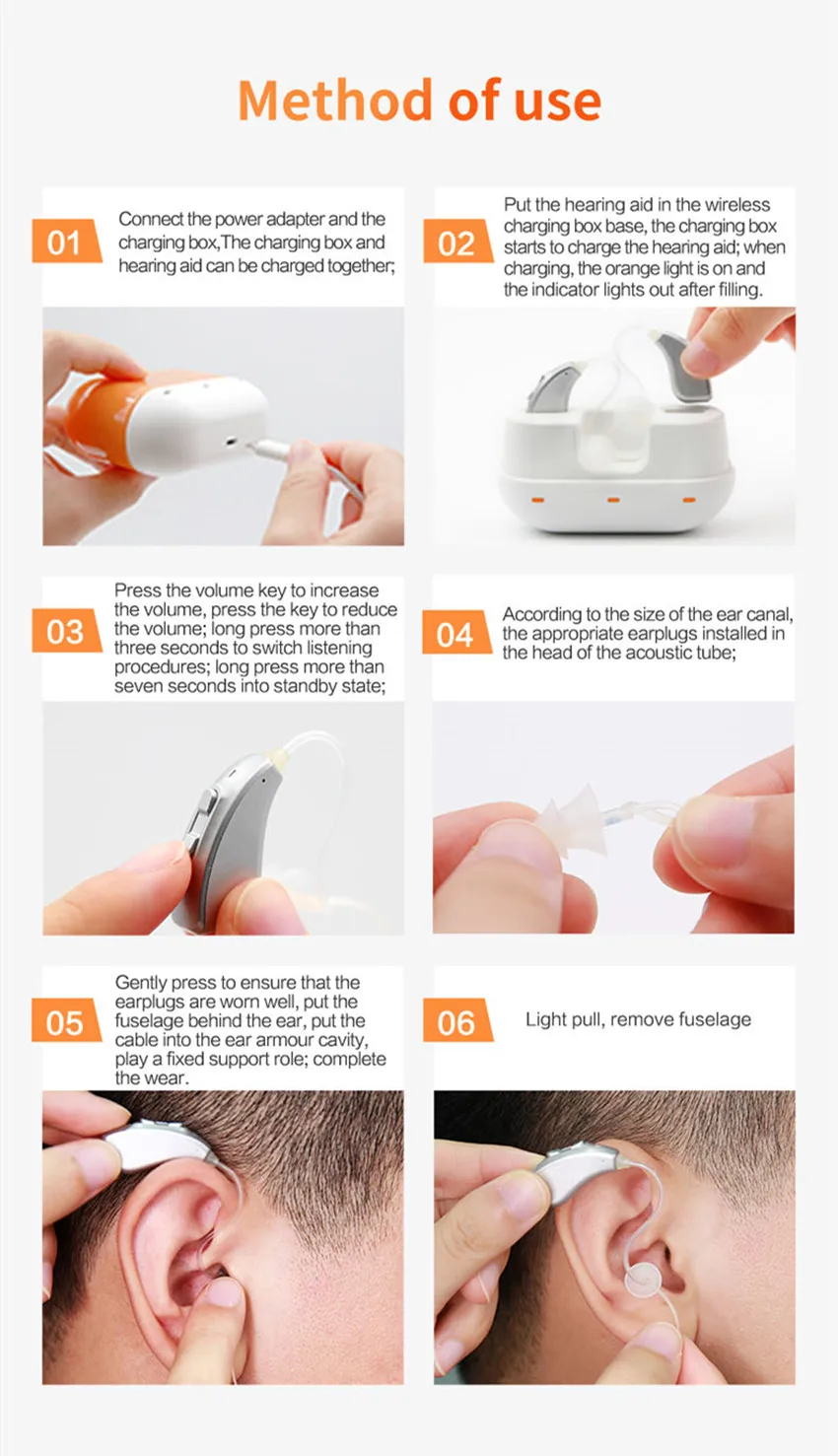 Method of use

01 Connect the power adapter and the charging box,The charging box and hearing aid can be charged together;

02 Put the hearing aid in the wireless charging box base, the charging box starts to charge the hearing aid; when charging, the orange light is on and the indicator lights out after filling.

03 Press the volume key to increase the volume, press the key to reduce the volume; long press more than three seconds to switch listening procedures; long press more than seven seconds into standby state;

04 According to the size of the ear canal, the appropriate earplugs installed in the head of the acoustic tube;

05 Gently press to ensure that the earplugs are worn well, put the fuselage behind the ear, put the cable into the ear armour cavity, play a fixed support role; complete the wear.

06 Light pull, remove fuselage