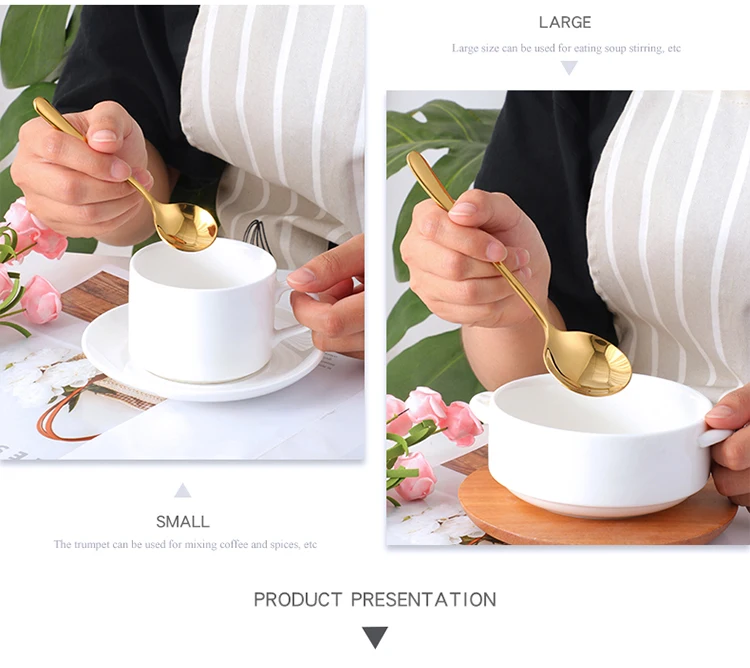 LARGE

Large size can be used for eating soup stirring, etc

SMALL

The trumpet can be used for mixing coffee and spices, etc

PRODUCT PRESENTATION