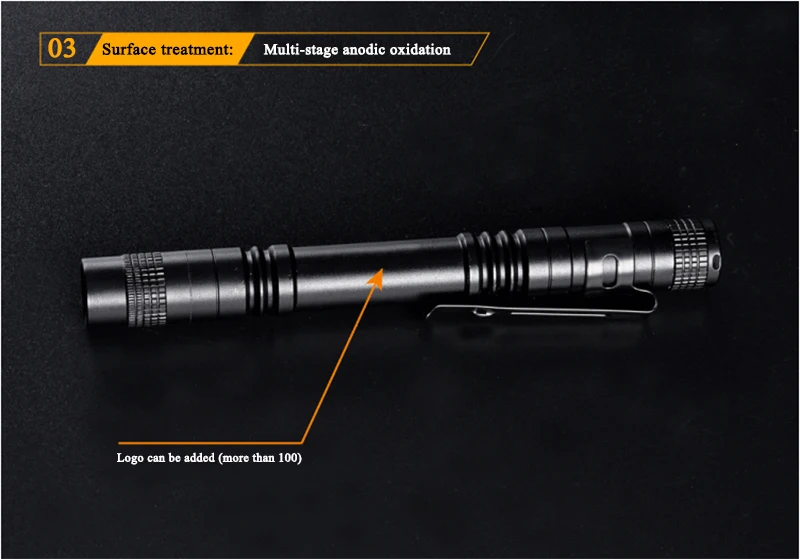 03 Surface treatment: Multi-stage anodic oxidation

Logo can be added (more than 100)