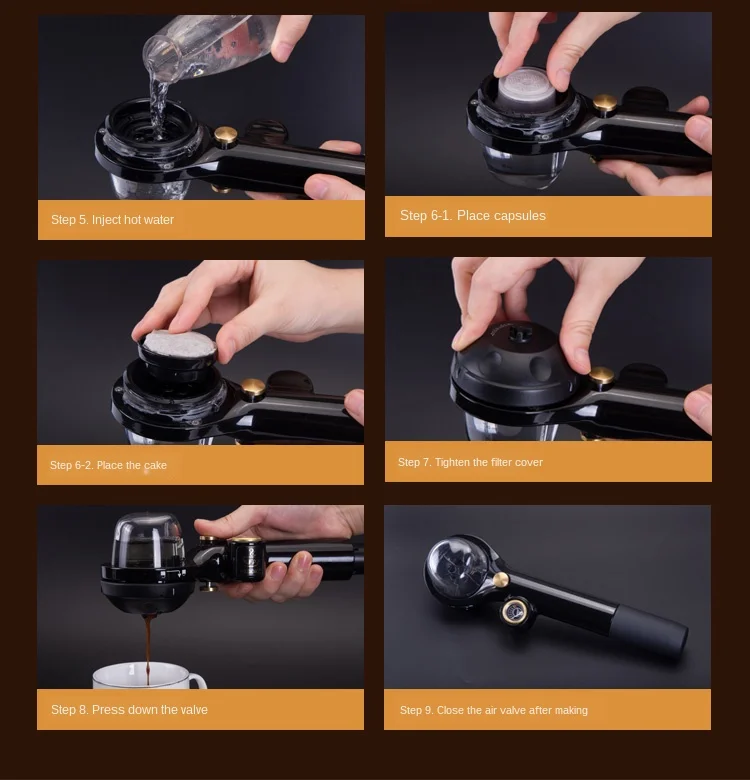 Step 5. Inject hot water

Step 6-1. Place capsules

Step 6-2. Place the cake

Step 7. Tighten the filter cover

Step 8. Press down the valve

Step 9. Close the air valve after making