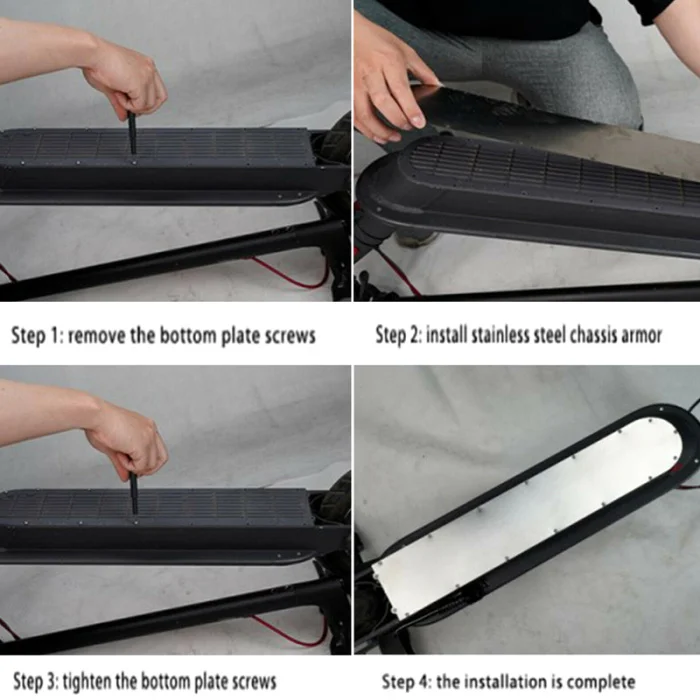 Step 1: remove the bottom plate screws

Step 2: install stainless steel chassis armor

Step 3: tighten the bottom plate screws

Step 4: the installation is complete