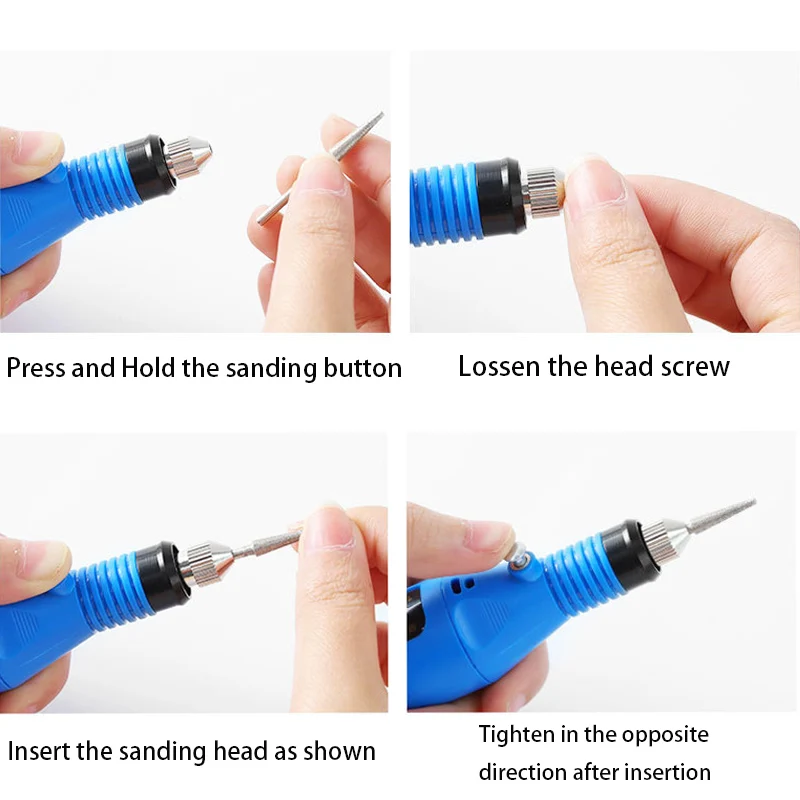 Press and Hold the sanding button

Lossen the head screw

Insert the sanding head as shown

Tighten in the opposite direction after insertion