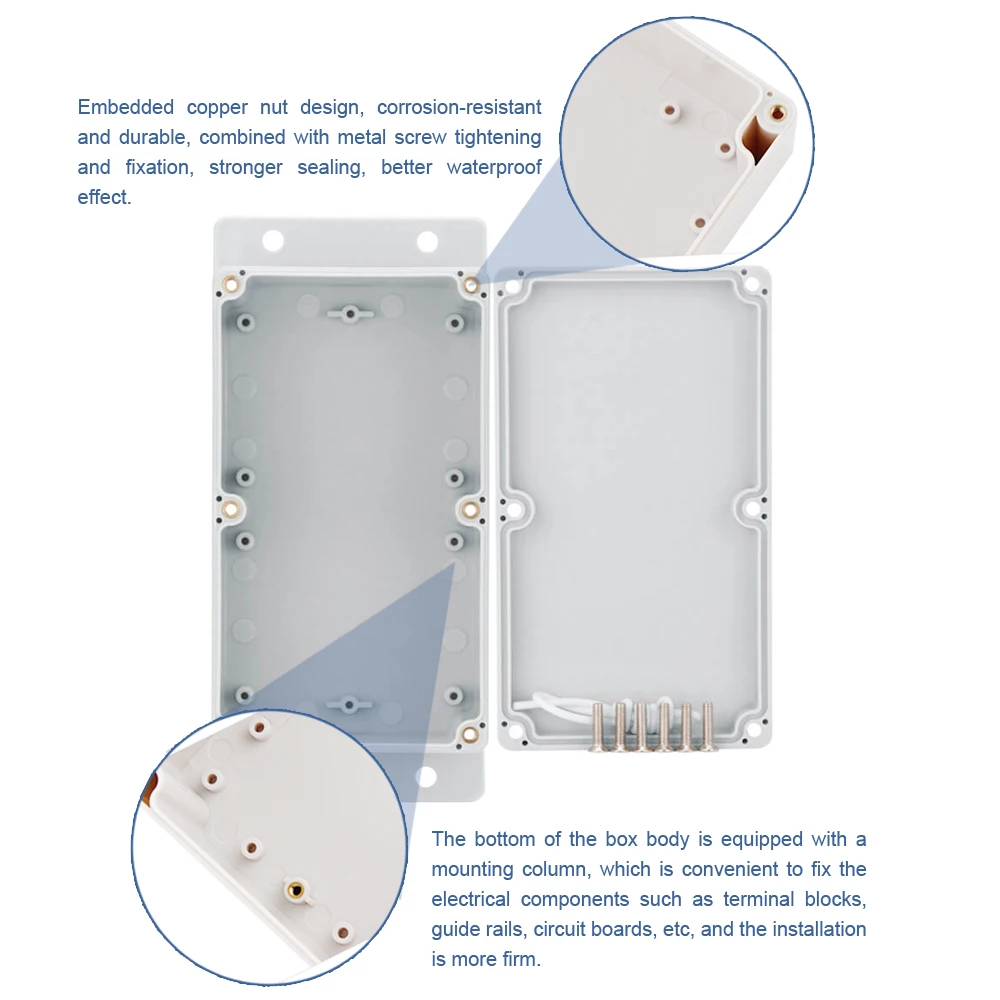 Embedded copper nut design, corrosion-resistant and durable, combined with metal screw tightening and fixation, stronger sealing, better waterproof effect.

The bottom of the box body is equipped with a mounting column, which is convenient to fix the electrical components such as terminal blocks, guide rails, circuit boards, etc, and the installation is more firm.