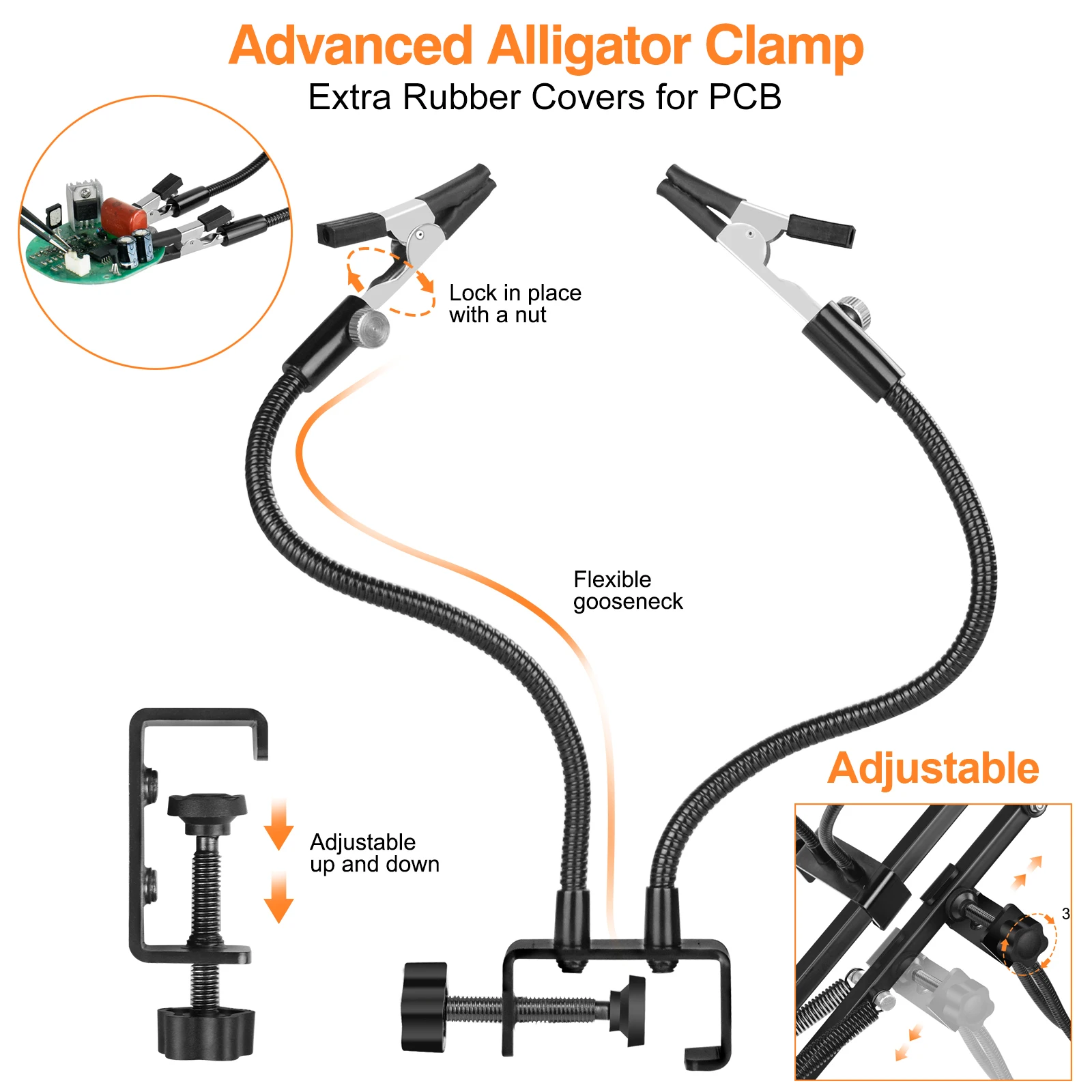 Advanced Alligator Clamp
Extra Rubber Covers for PCB

Lock in place with a nut

Flexible gooseneck

Adjustable up and down

Adjustable

3