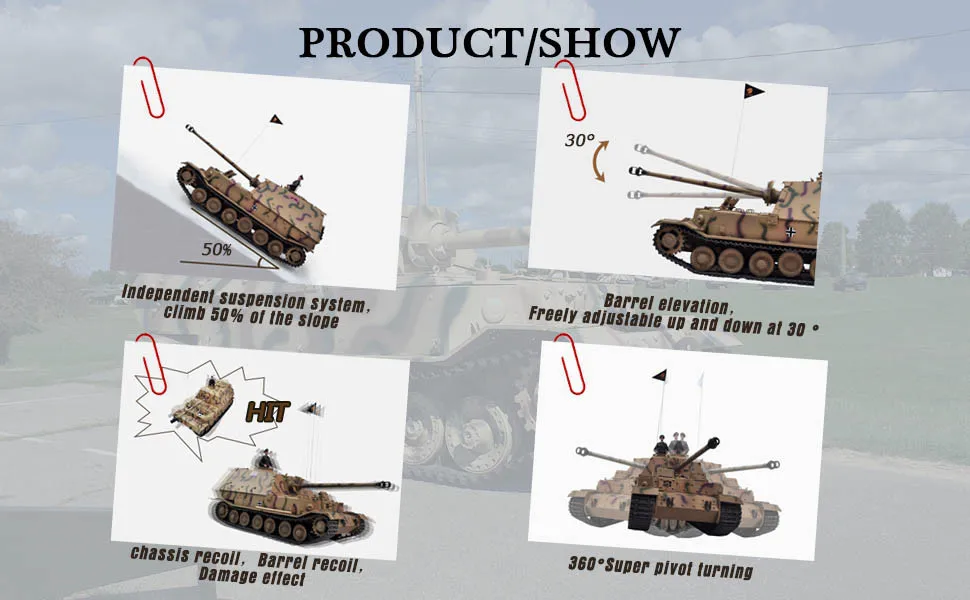 PRODUCT/SHOW

50%

Independent suspension system, climb 50% of the slope

30°

Barrel elevation, Freely adjustable up and down at 30 °

HIT

chassis recoil, Barrel recoil, Damage effect

360°Super pivot turning