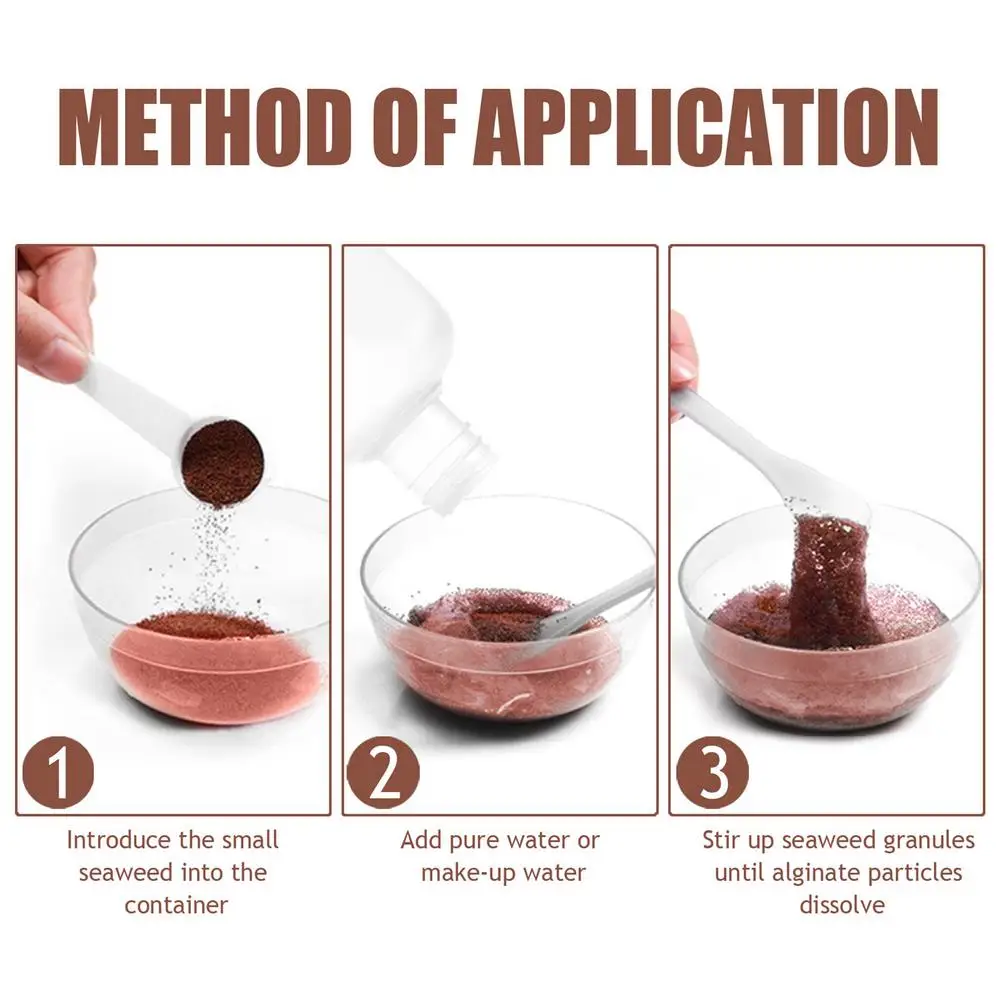 METHOD OF APPLICATION

1

Introduce the small seaweed into the container

2

Add pure water or make-up water

3

Stir up seaweed granules until alginate particles dissolve