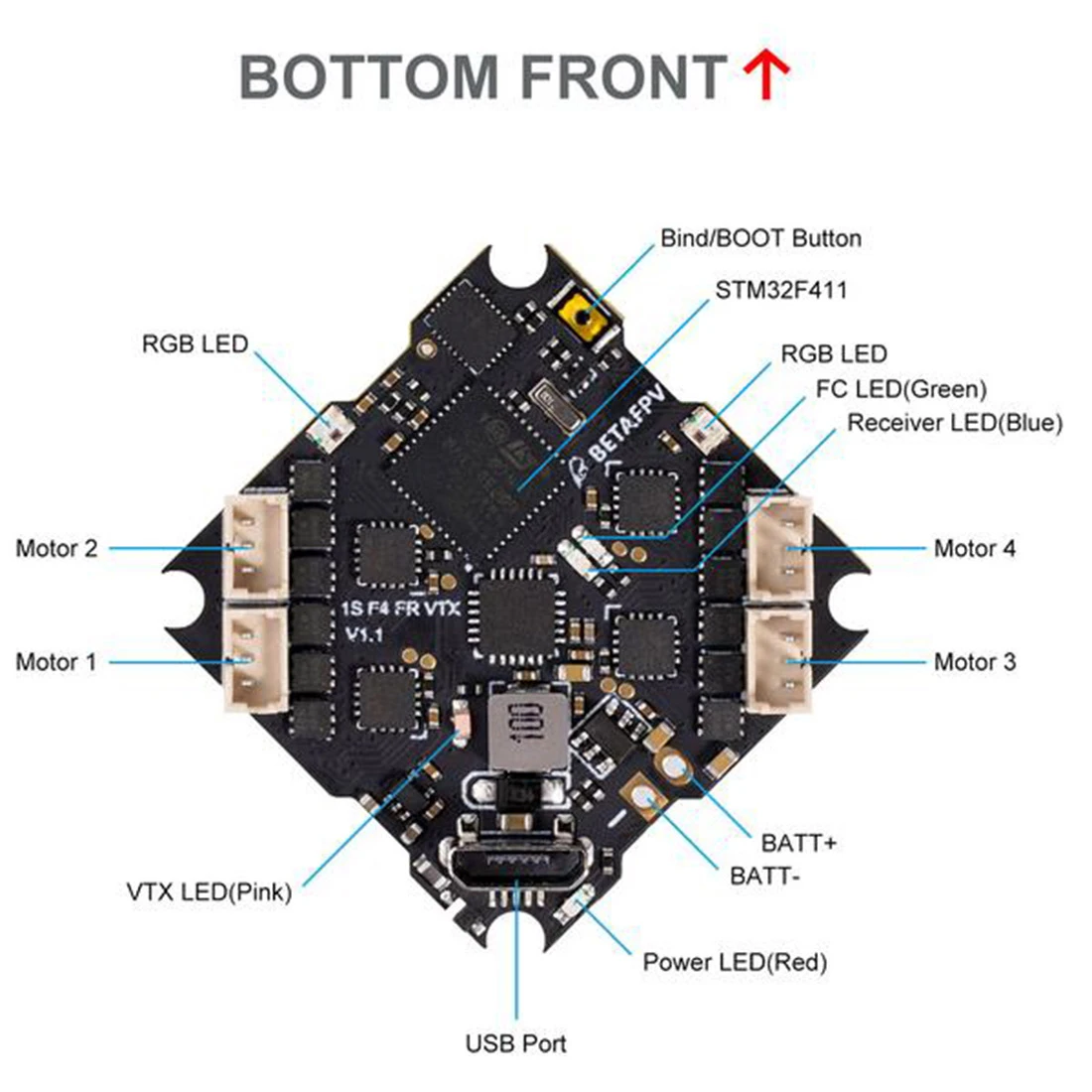 BOTTOM FRONT ↑

Bind/BOOT Button

STM32F411

RGB LED

RGB LED

FC LED(Green)

Receiver LED(Blue)

BETAFPV

Motor 2

Motor 4

1S F4 FR VTX V1.1

Motor 1

Motor 3

100

BATT+

BATT-

VTX LED(Pink)

Power LED(Red)

USB Port