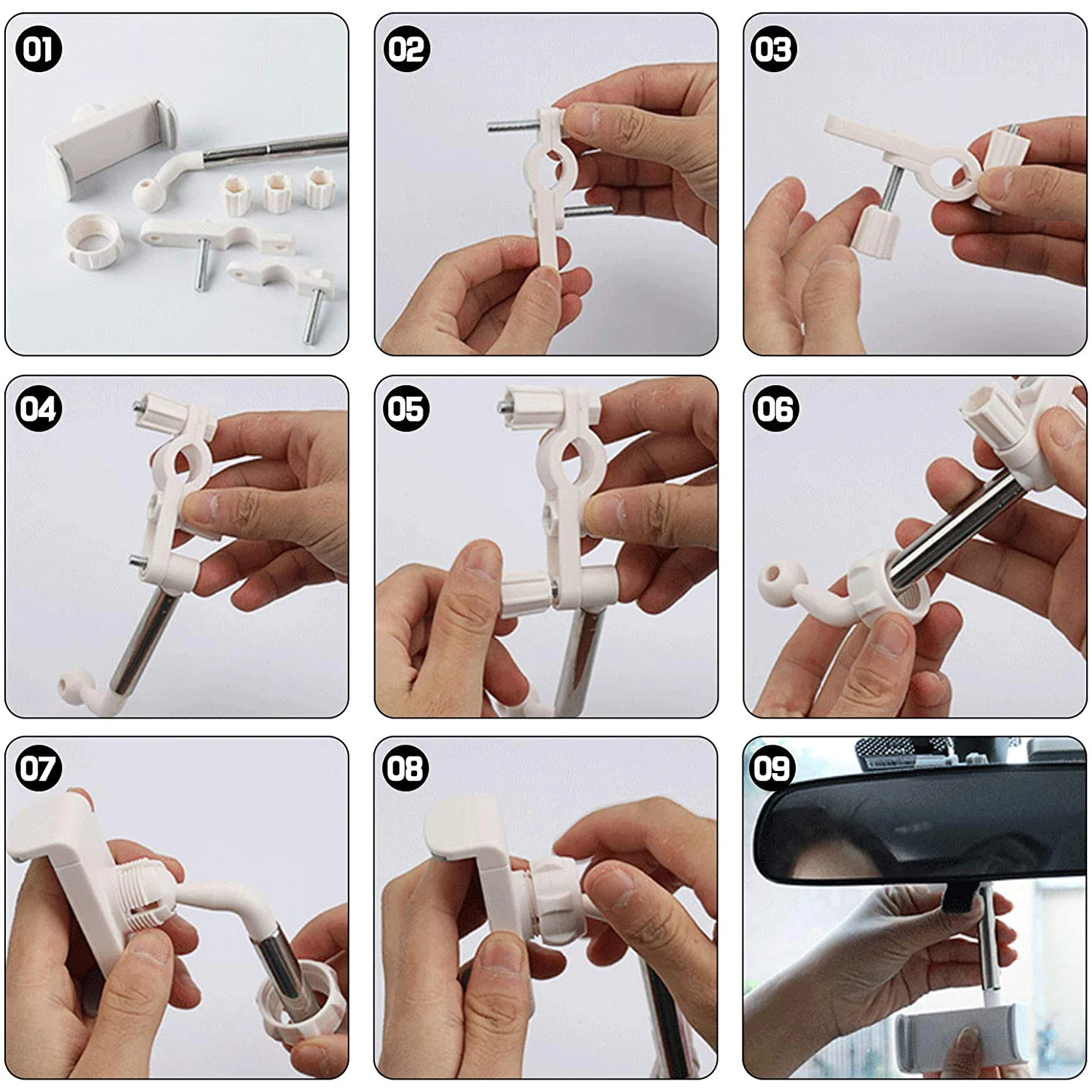 01

02

03

04

05

06

07

08

09